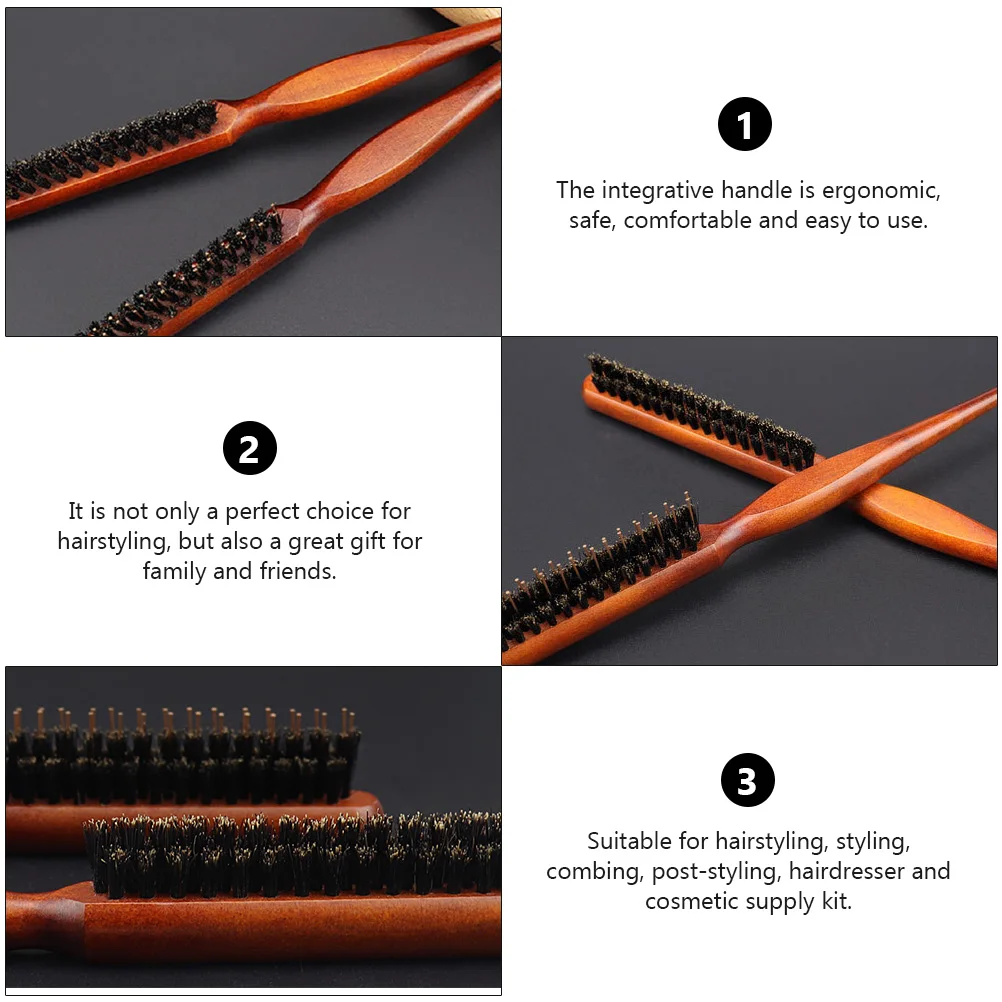 1

The integrative handle is ergonomic, safe, comfortable and easy to use.

2

It is not only a perfect choice for hairstyling, but also a great gift for family and friends.

3

Suitable for hairstyling, styling, combing, post-styling, hairdresser and cosmetic supply kit.