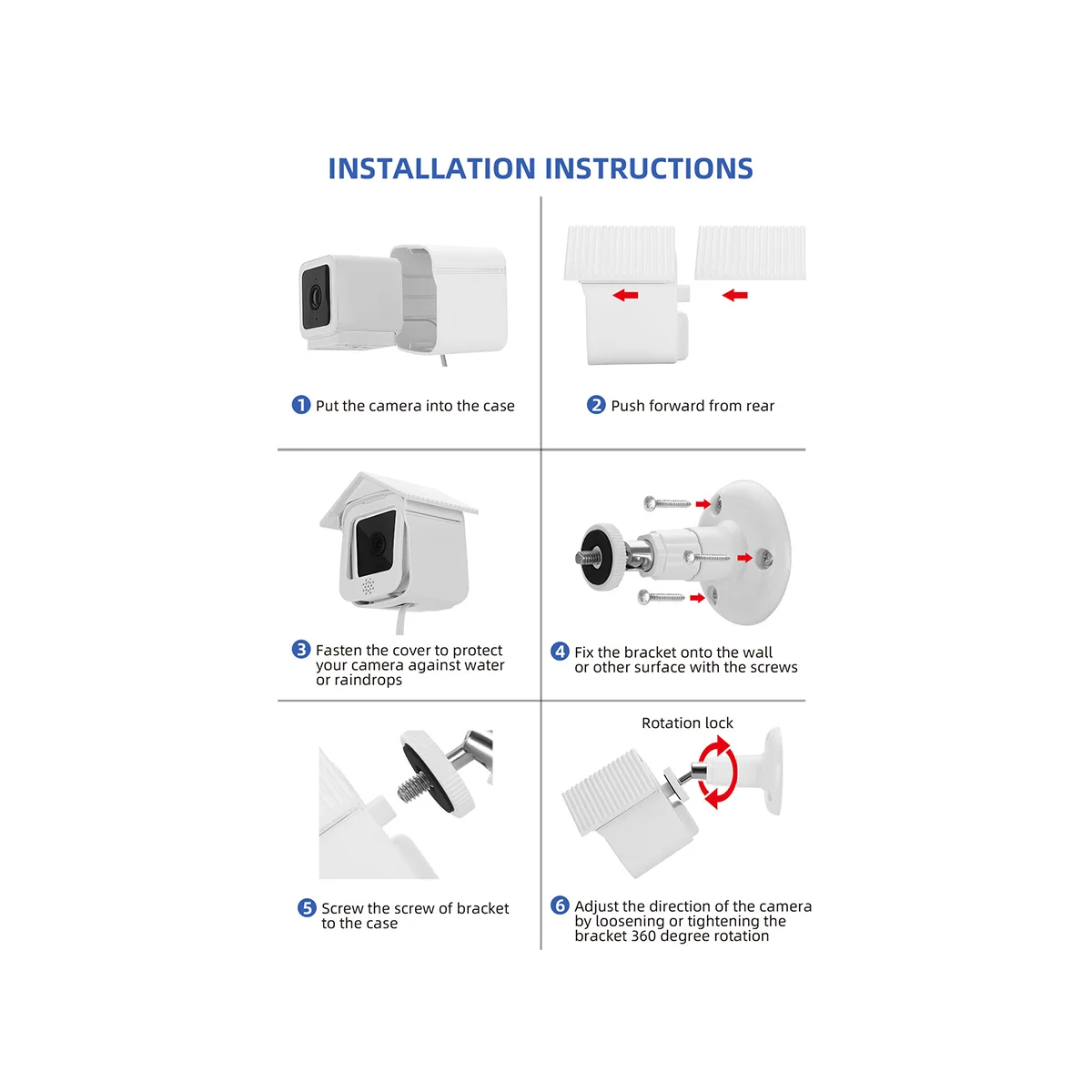 INSTALLATION INSTRUCTIONS

1 Put the camera into the case

2 Push forward from rear

3 Fasten the cover to protect your camera against water or raindrops

4 Fix the bracket onto the wall or other surface with the screws

5 Screw the screw of bracket to the case

Rotation lock

6 Adjust the direction of the camera by loosening or tightening the bracket 360 degree rotation