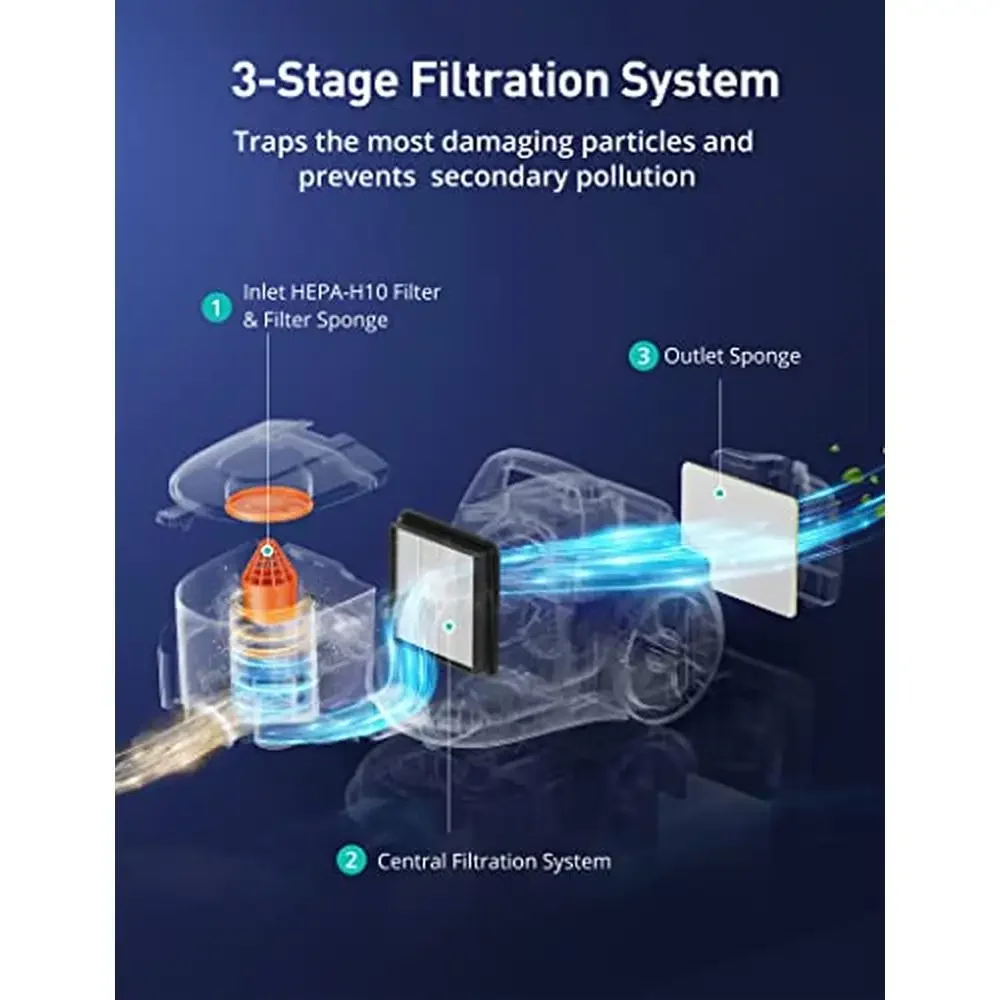 3-Stage Filtration System

Traps the most damaging particles and prevents  secondary pollution

1 Inlet HEPA-H10 Filter & Filter Sponge

3 Outlet Sponge

2 Central Filtration System