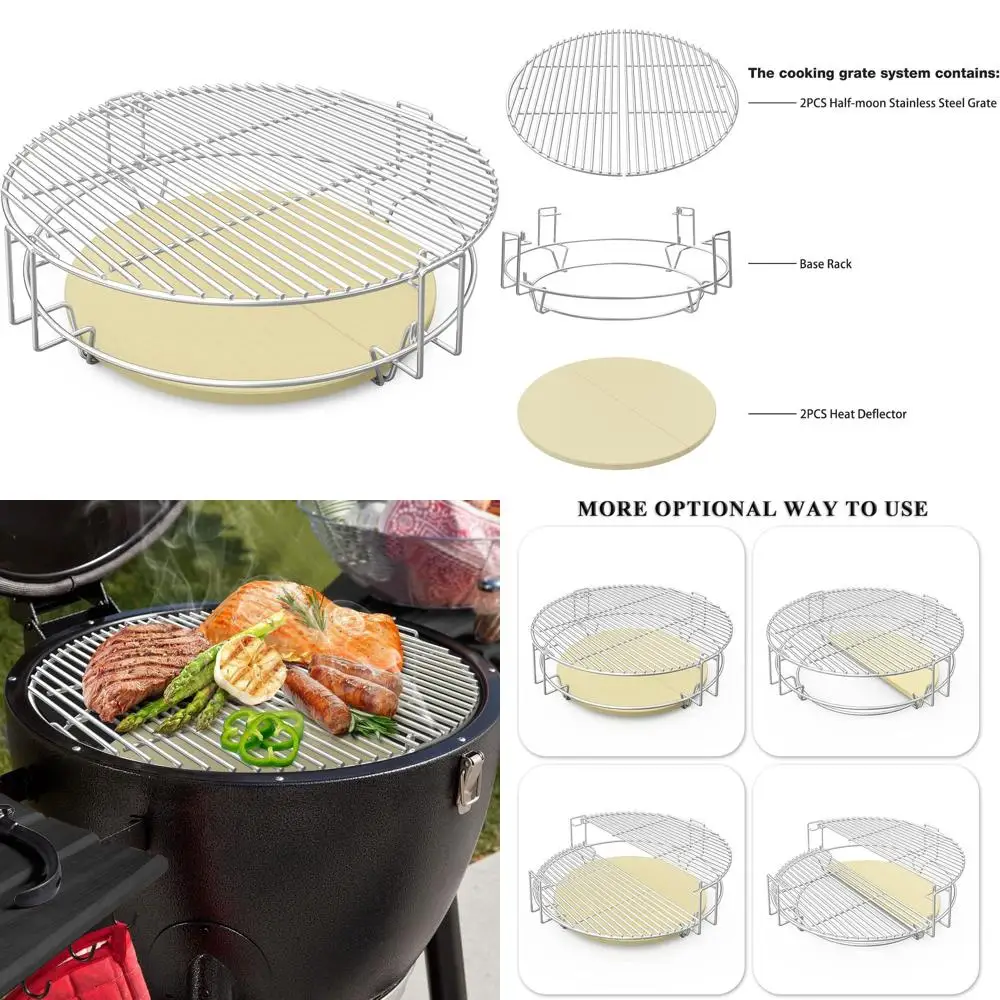 The cooking grate system contains:

2PCS Half-moon Stainless Steel Grate

Base Rack

2PCS Heat Deflector

MORE OPTIONAL WAY TO USE