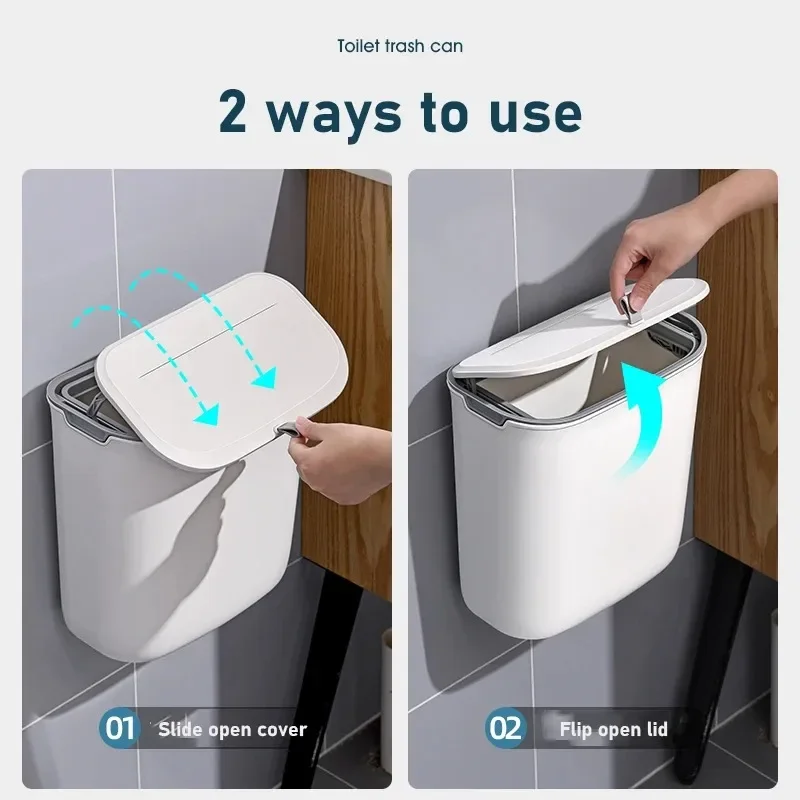 Toilet trash can

2 ways to use

01 Slide open cover

02 Flip open lid