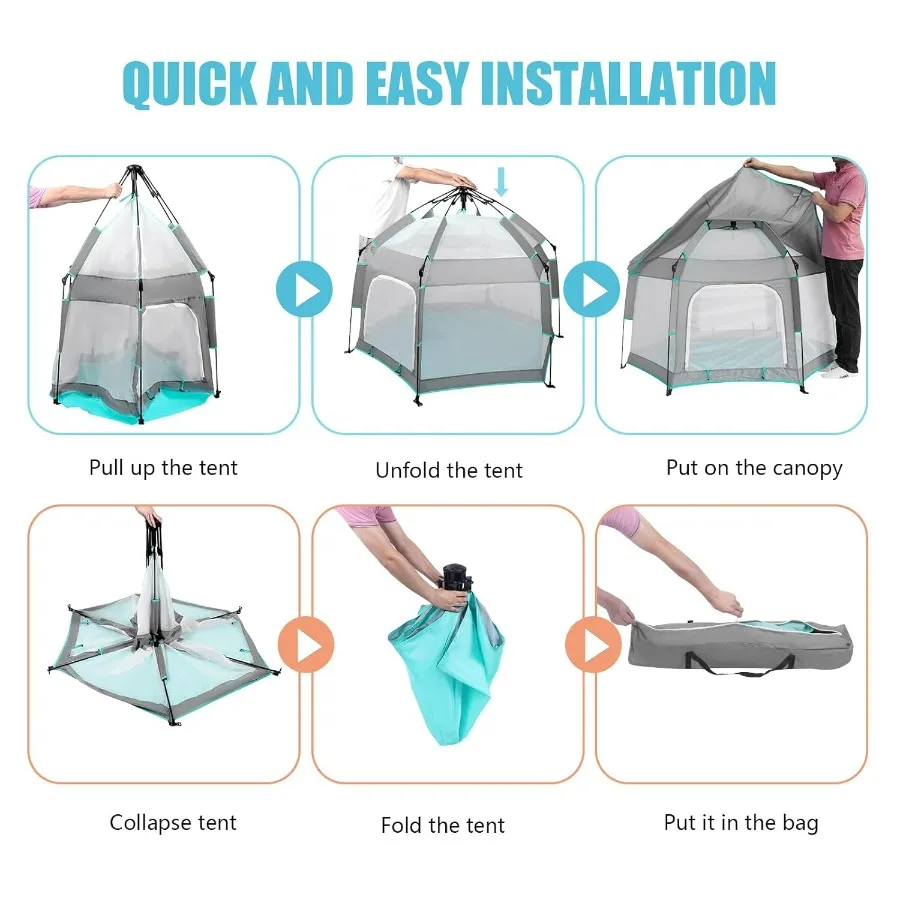 QUICK AND EASY INSTALLATION

Pull up the tent

Unfold the tent

Put on the canopy

Collapse tent

Fold the tent

Put it in the bag