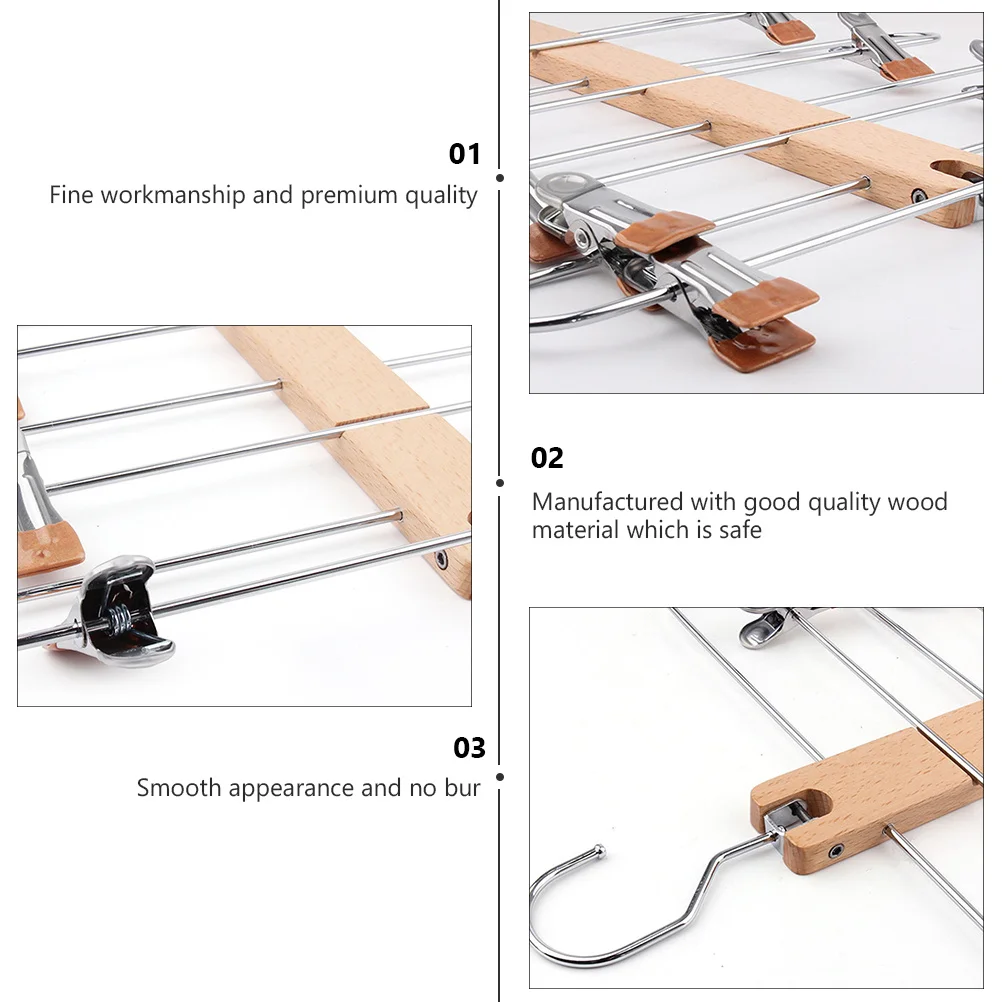 01
Fine workmanship and premium quality

02
Manufactured with good quality wood material which is safe

03
Smooth appearance and no bur