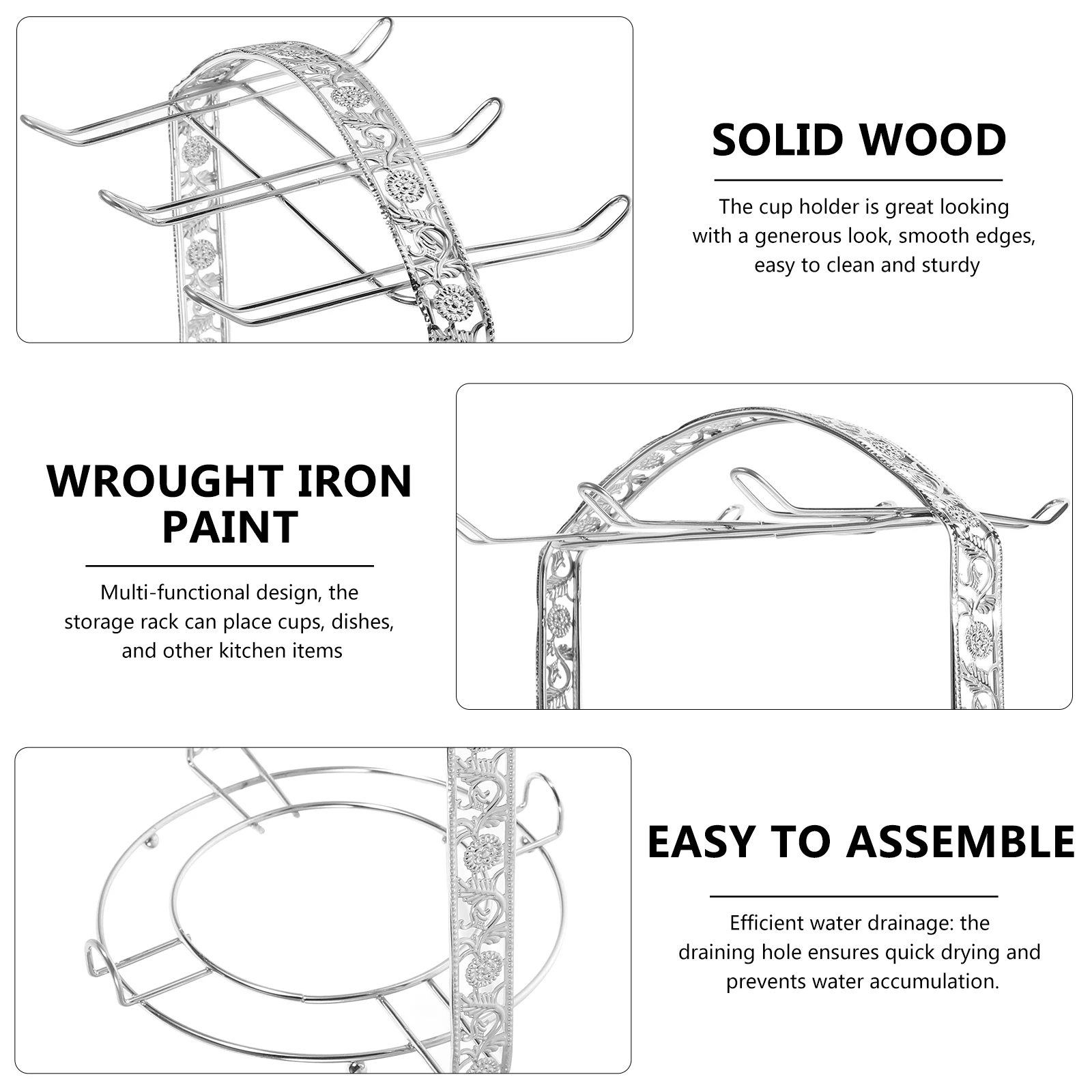 SOLID WOOD

The cup holder is great looking with a generous look, smooth edges, easy to clean and sturdy

WROUGHT IRON PAINT

Multi-functional design, the storage rack can place cups, dishes, and other kitchen items

EASY TO ASSEMBLE

Efficient water drainage: the draining hole ensures quick drying and prevents water accumulation.