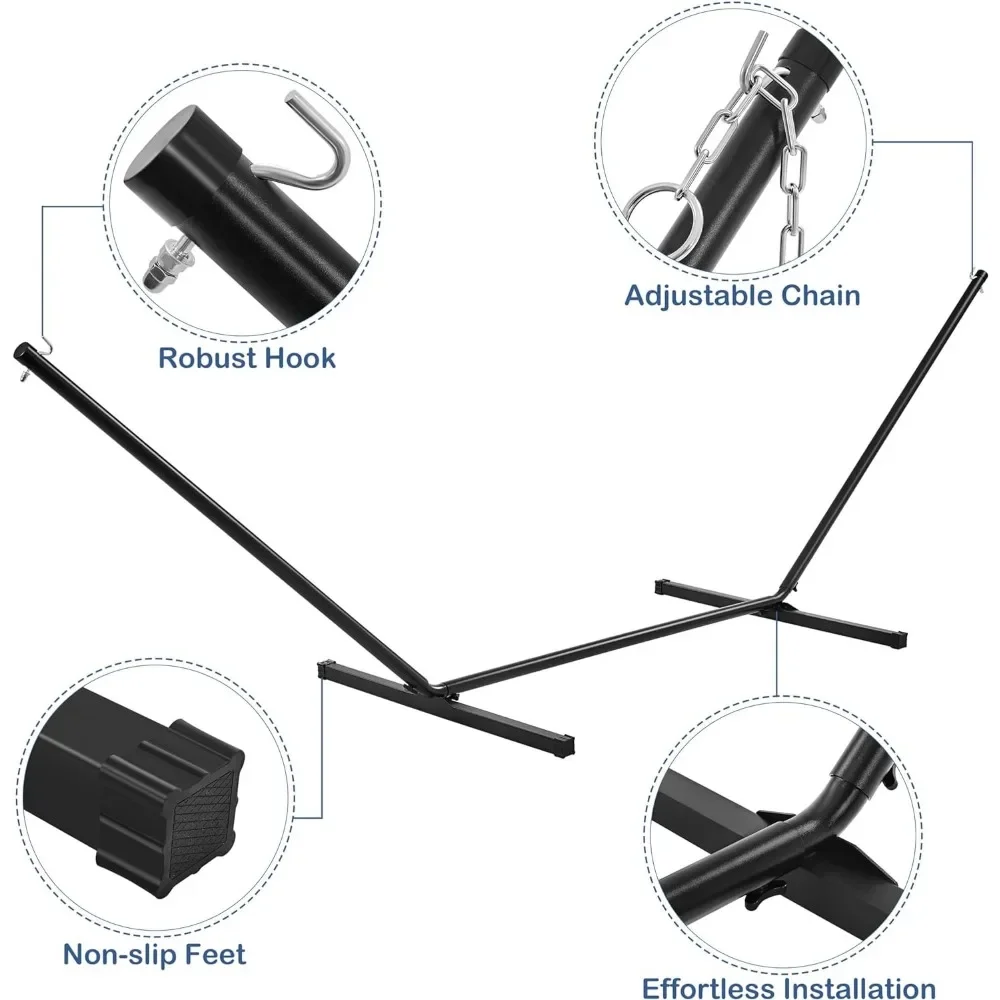 Robust Hook

Adjustable Chain

Non-slip Feet

Effortless Installation