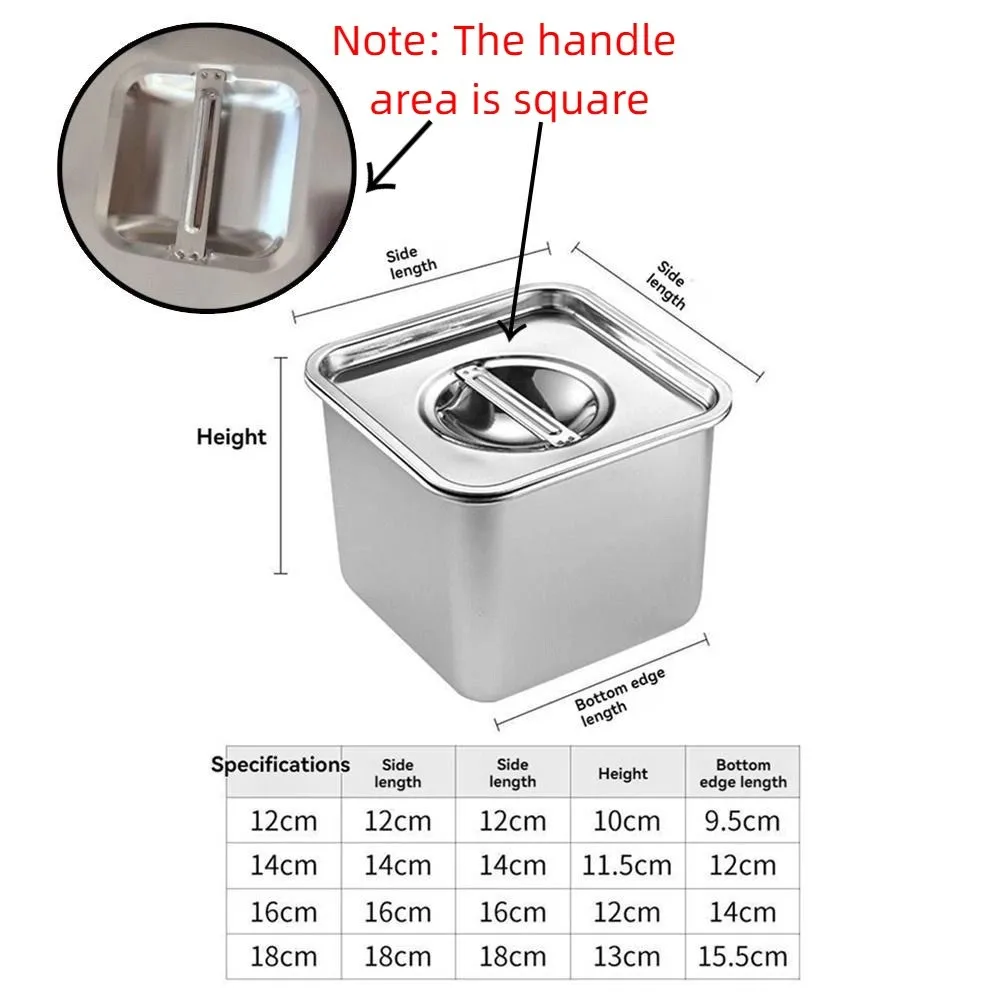 Note: The handle area is square

Side length

Side length

Height

Bottom edge length

| Specifications | Side length | Side length | Height | Bottom edge length |
|---|---|---|---|---|
| 12cm | 12cm | 12cm | 10cm | 9.5cm |
| 14cm | 14cm | 14cm | 11.5cm | 12cm |
| 16cm | 16cm | 16cm | 12cm | 14cm |
| 18cm | 18cm | 18cm | 13cm | 15.5cm |