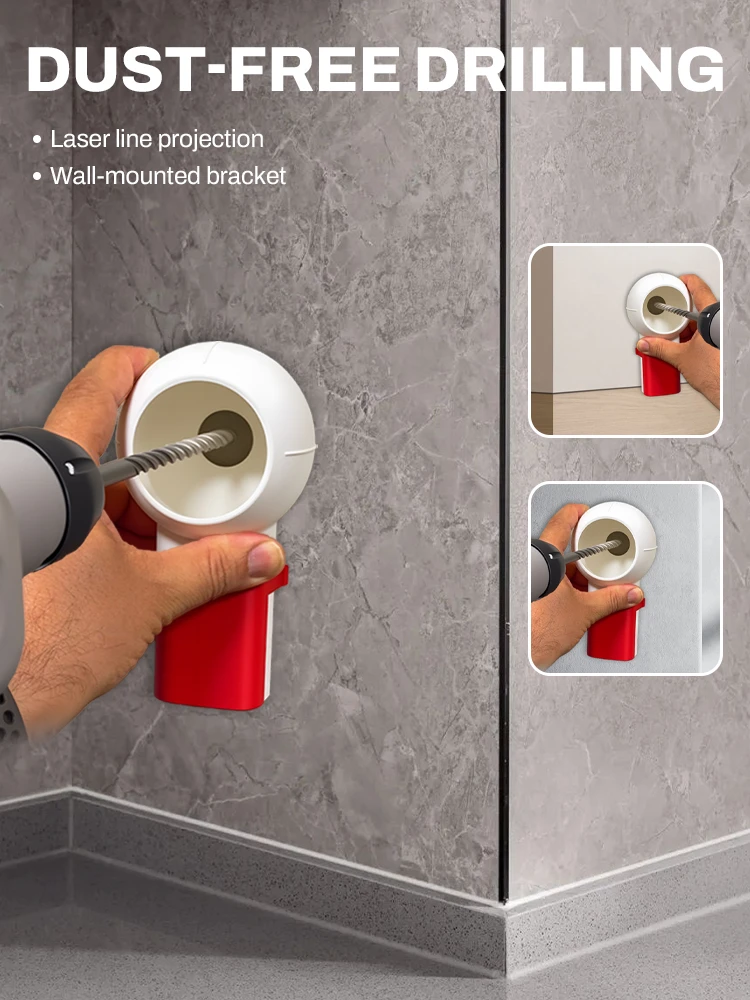 DUST-FREE DRILLING

• Laser line projection
• Wall-mounted bracket