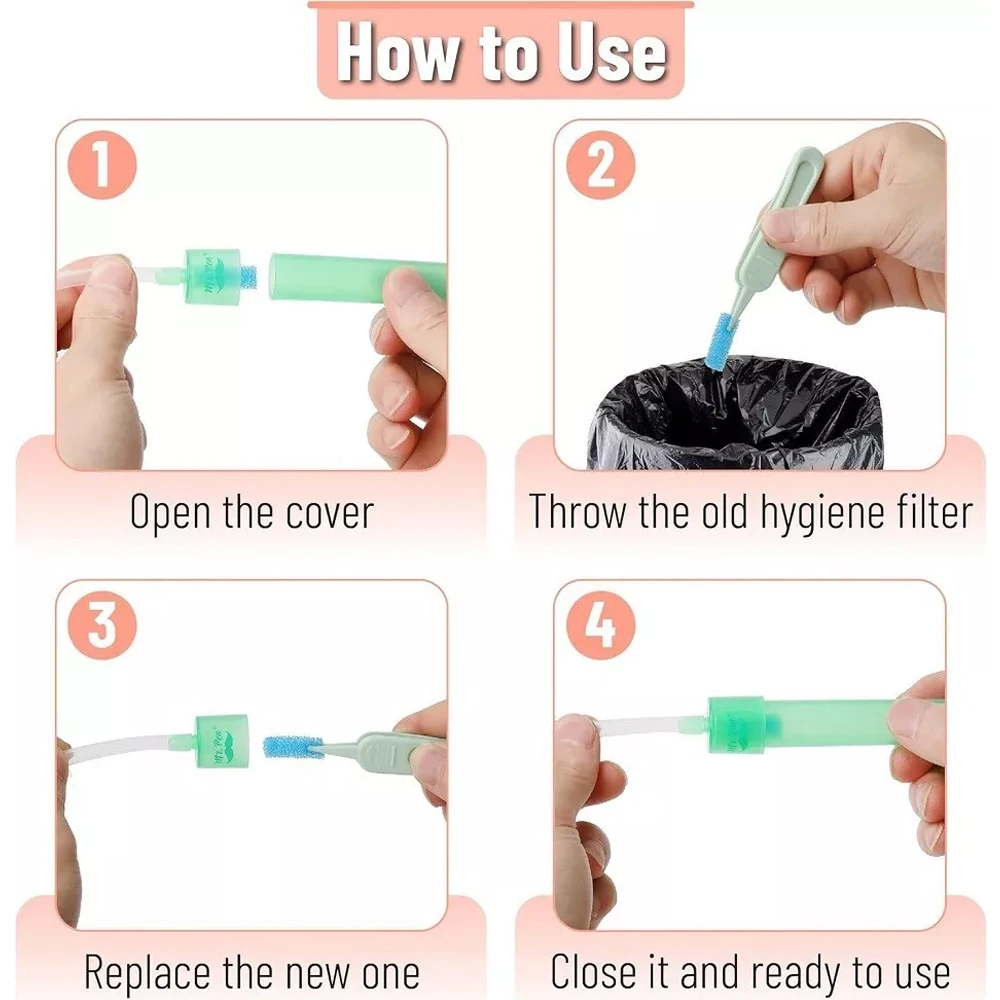 How to Use

1

Open the cover

2

Throw the old hygiene filter

3

Replace the new one

4

Close it and ready to use