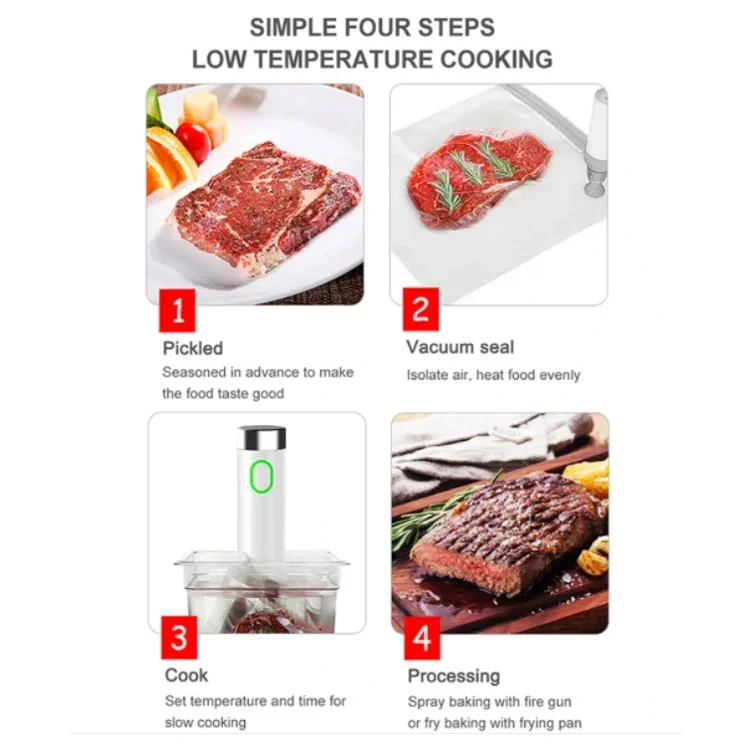 SIMPLE FOUR STEPS
LOW TEMPERATURE COOKING

1
Pickled
Seasoned in advance to make the food taste good

2
Vacuum seal
Isolate air, heat food evenly

3
Cook
Set temperature and time for slow cooking

4
Processing
Spray baking with fire gun or fry baking with frying pan