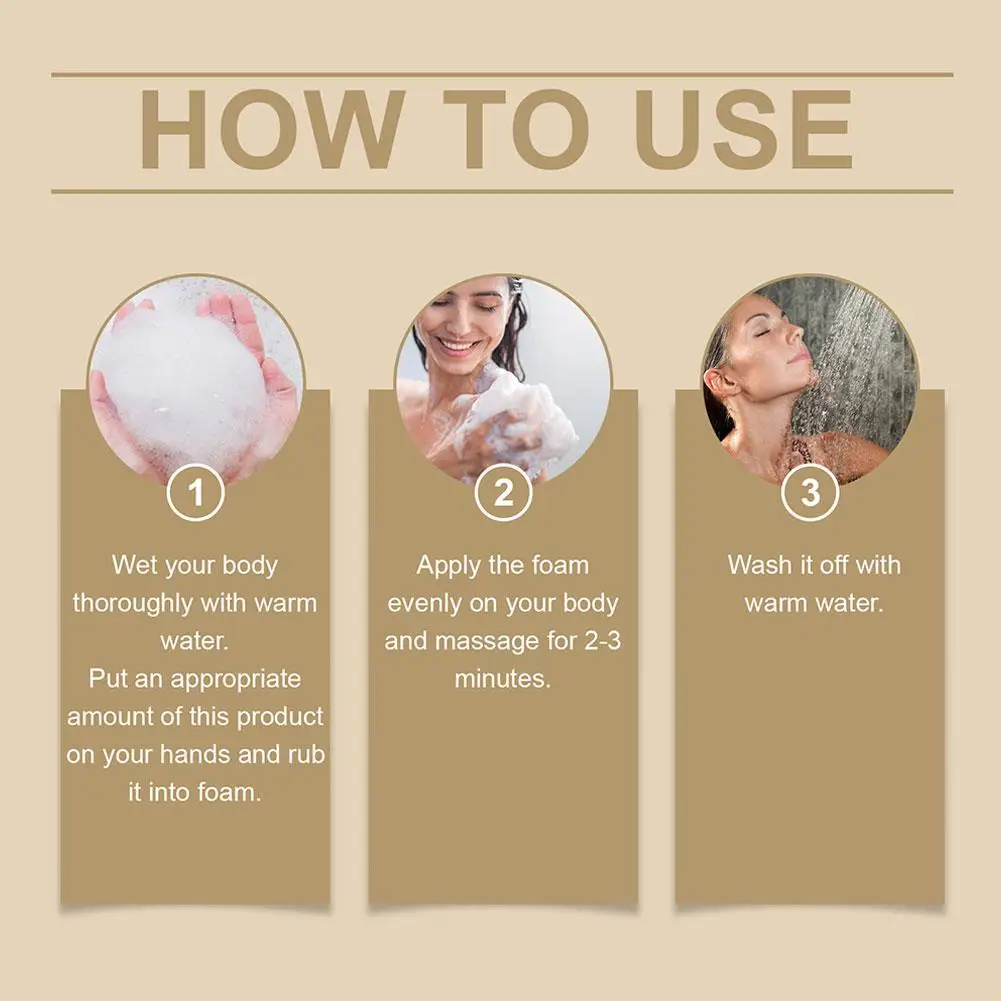 HOW TO USE

1

Wet your body thoroughly with warm water.
Put an appropriate amount of this product on your hands and rub it into foam.

2

Apply the foam evenly on your body and massage for 2-3 minutes.

3

Wash it off with warm water.