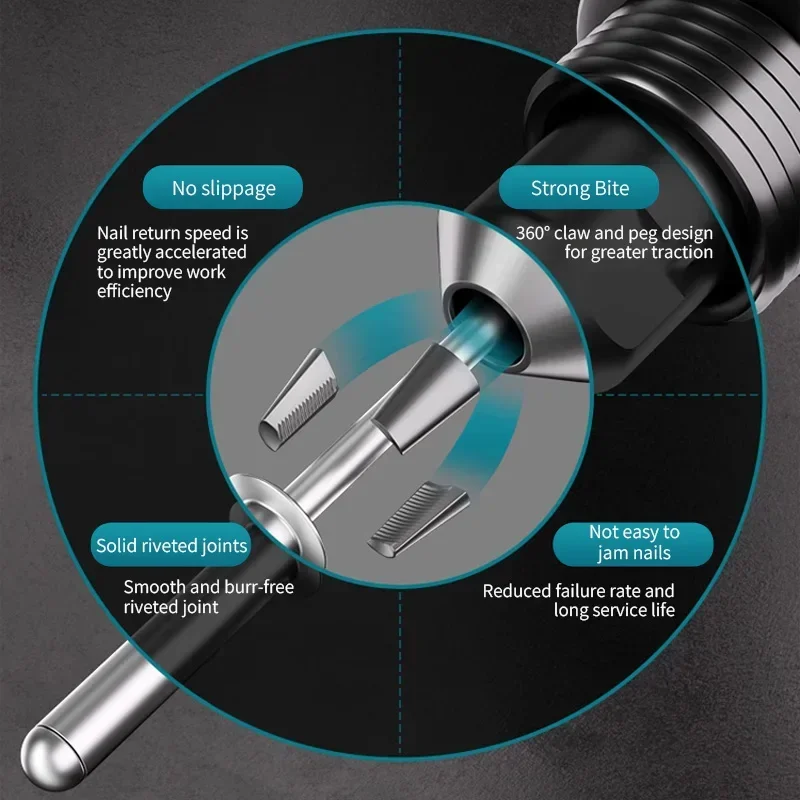 No slippage

Nail return speed is greatly accelerated to improve work efficiency

Strong Bite

360° claw and peg design for greater traction

Solid riveted joints

Smooth and burr-free riveted joint

Not easy to jam nails

Reduced failure rate and long service life