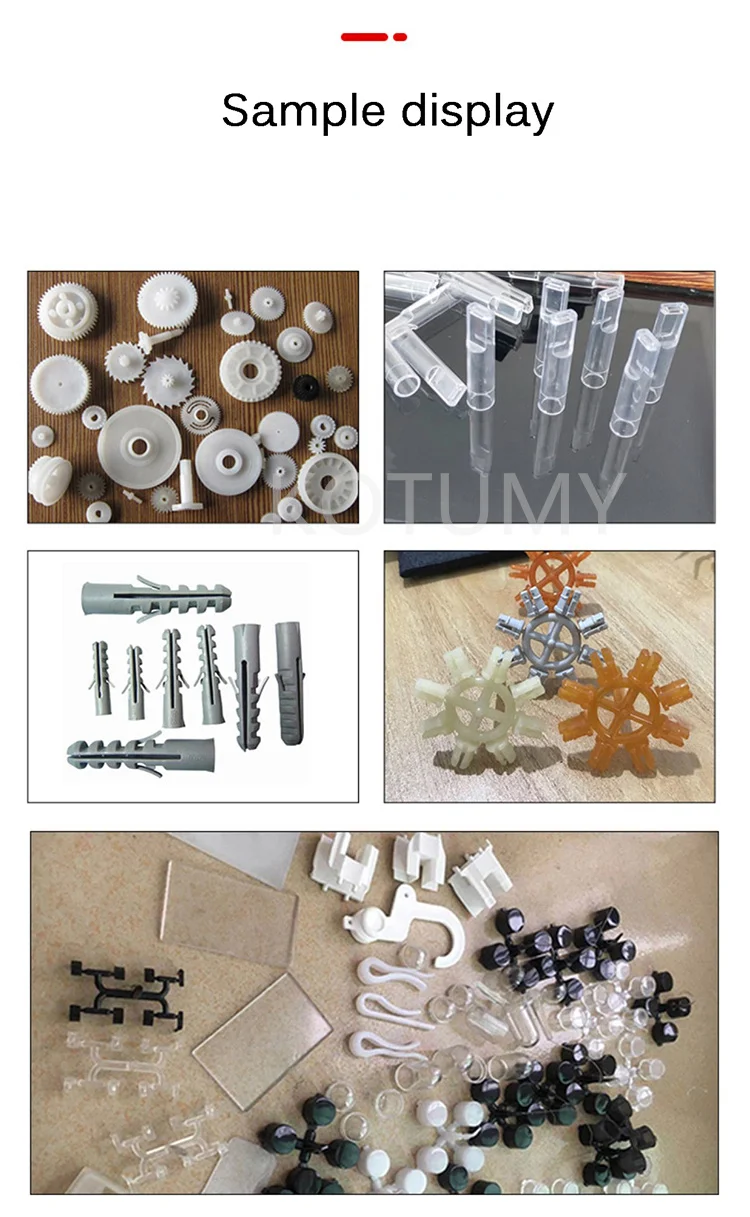 Sample display

ROTUMY