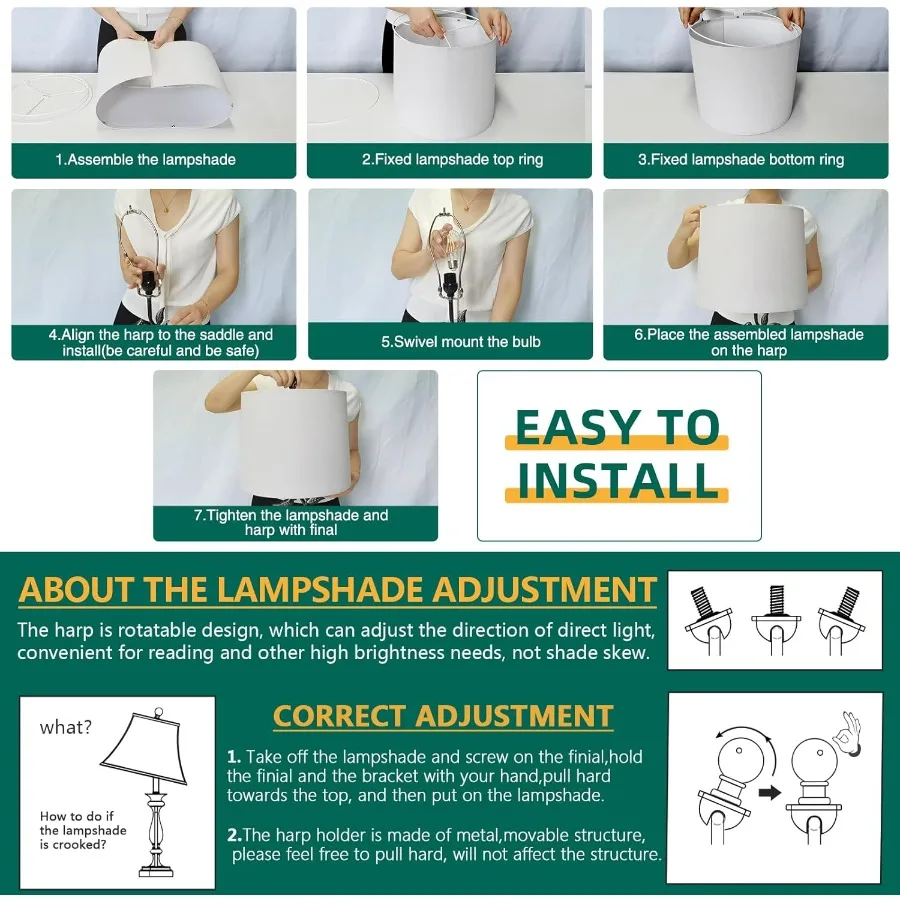 1.Assemble the lampshade

2.Fixed lampshade top ring

3.Fixed lampshade bottom ring

4.Align the harp to the saddle and install(be careful and be safe)

5.Swivel mount the bulb

6.Place the assembled lampshade on the harp

7.Tighten the lampshade and harp with final

EASY TO INSTALL

ABOUT THE LAMPSHADE ADJUSTMENT

The harp is rotatable design, which can adjust the direction of direct light, convenient for reading and other high brightness needs, not shade skew.

what?

How to do if the lampshade is crooked?

CORRECT ADJUSTMENT

1. Take off the lampshade and screw on the finial,hold the finial and the bracket with your hand,pull hard towards the top, and then put on the lampshade.

2.The harp holder is made of metal,movable structure, please feel free to pull hard, will not affect the structure.