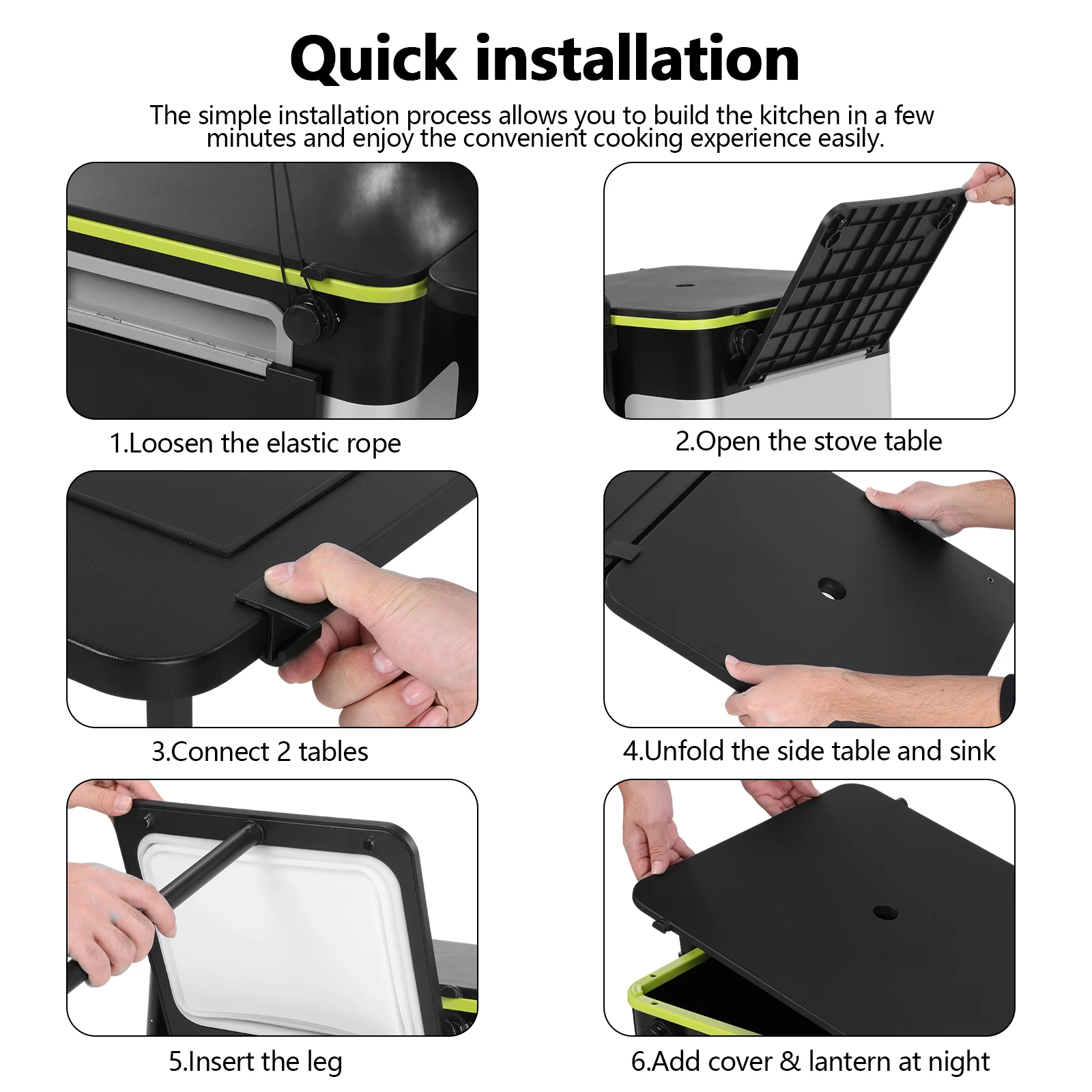 Quick installation

The simple installation process allows you to build the kitchen in a few minutes and enjoy the convenient cooking experience easily.

1.Loosen the elastic rope

2.Open the stove table

3.Connect 2 tables

4.Unfold the side table and sink

5.Insert the leg

6.Add cover & lantern at night