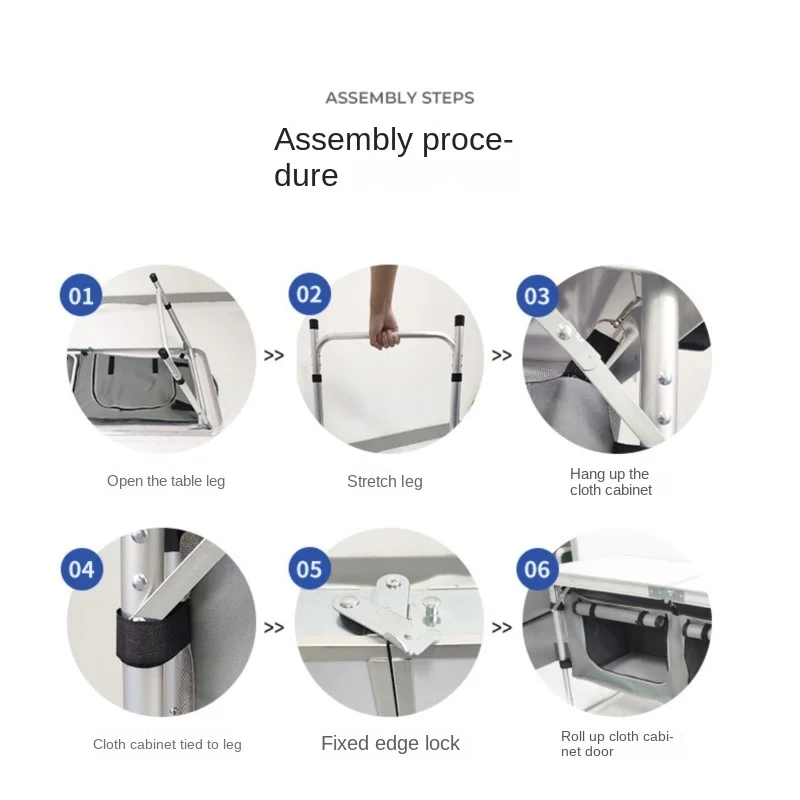 ASSEMBLY STEPS

Assembly procedure

01

>>

02

>>

03

Open the table leg

Stretch leg

Hang up the cloth cabinet

04

>>

05

>>

06

Cloth cabinet tied to leg

Fixed edge lock

Roll up cloth cabinet door