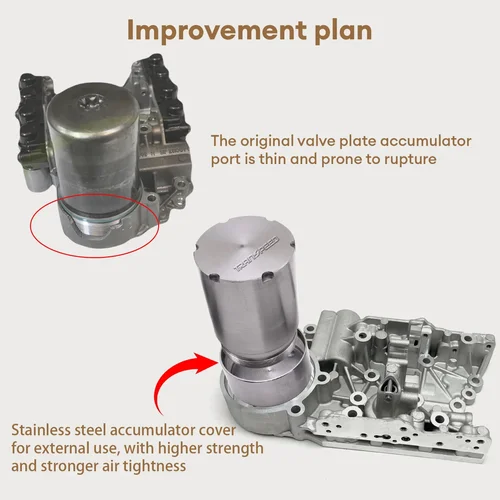 Improvement plan

The original valve plate accumulator port is thin and prone to rupture

TRANSPEED

Stainless steel accumulator cover for external use, with higher strength and stronger air tightness