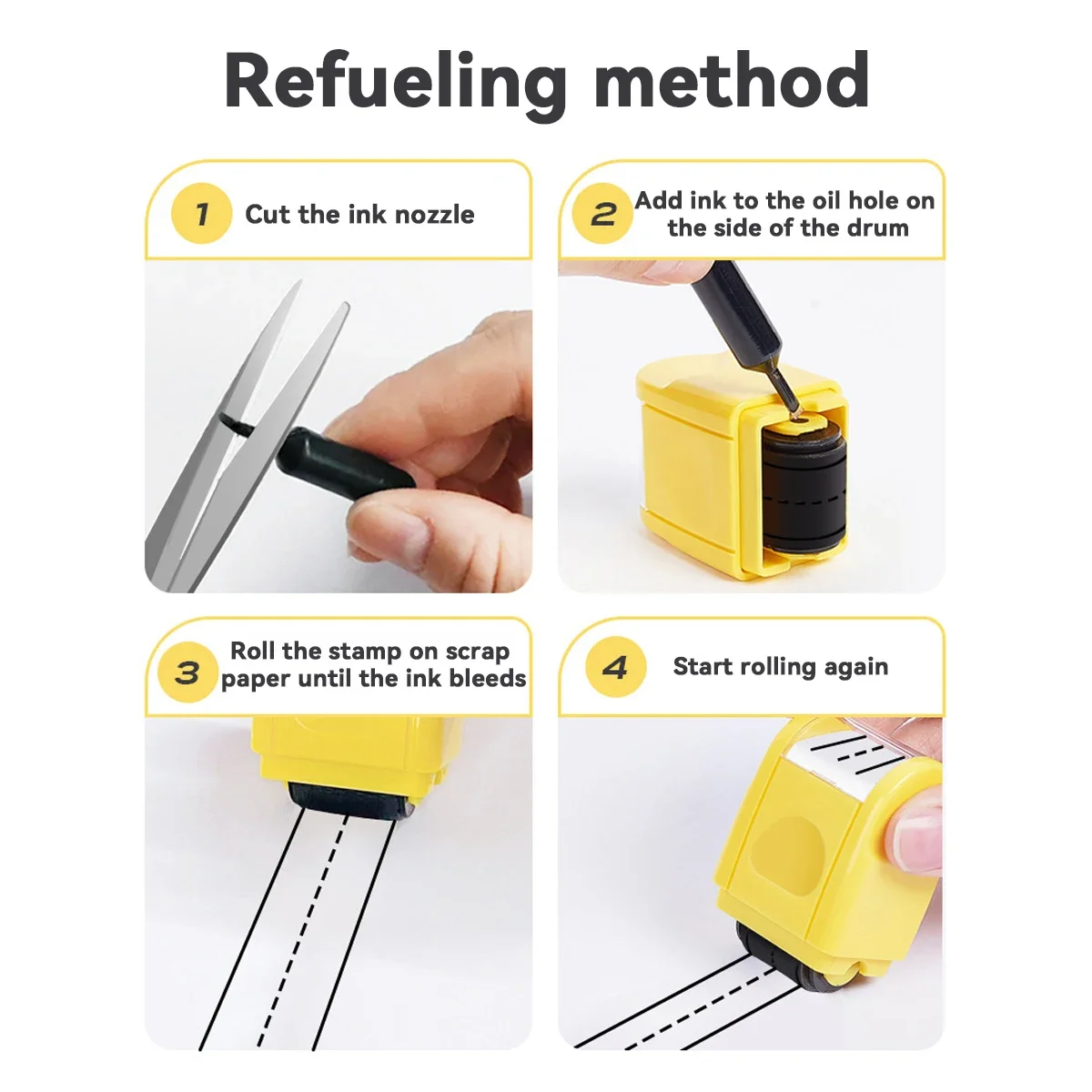 Refueling method

1 Cut the ink nozzle

2 Add ink to the oil hole on the side of the drum

3 Roll the stamp on scrap paper until the ink bleeds

4 Start rolling again