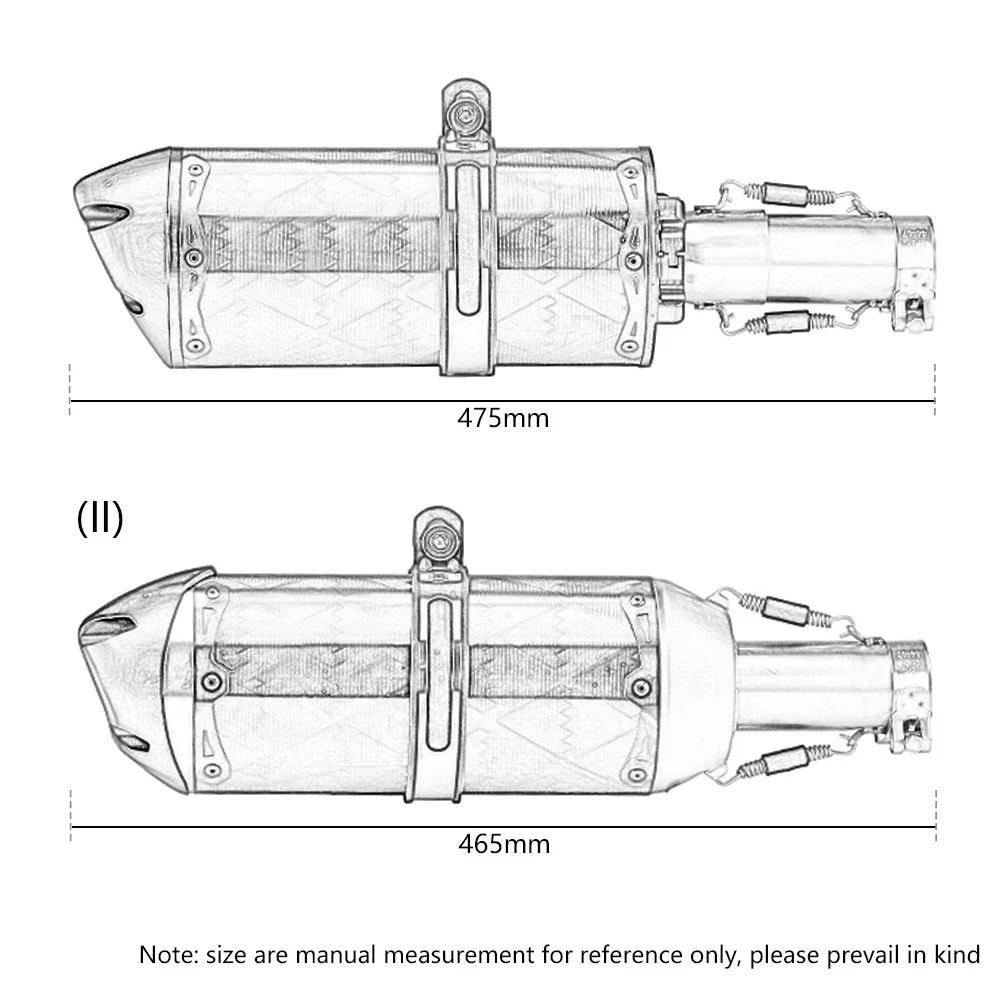 475mm

(II)

465mm

Note: size are manual measurement for reference only, please prevail in kind