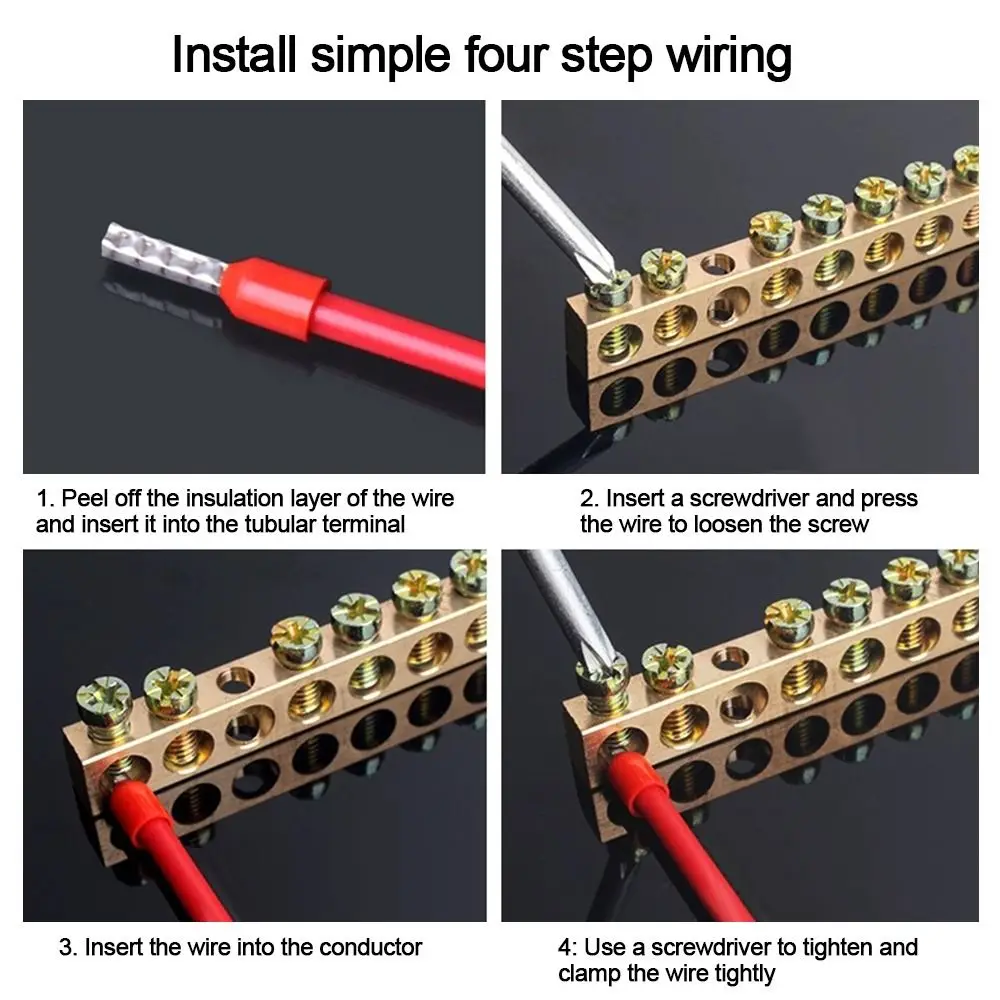 Install simple four step wiring

1. Peel off the insulation layer of the wire and insert it into the tubular terminal

2. Insert a screwdriver and press the wire to loosen the screw

3. Insert the wire into the conductor

4: Use a screwdriver to tighten and clamp the wire tightly