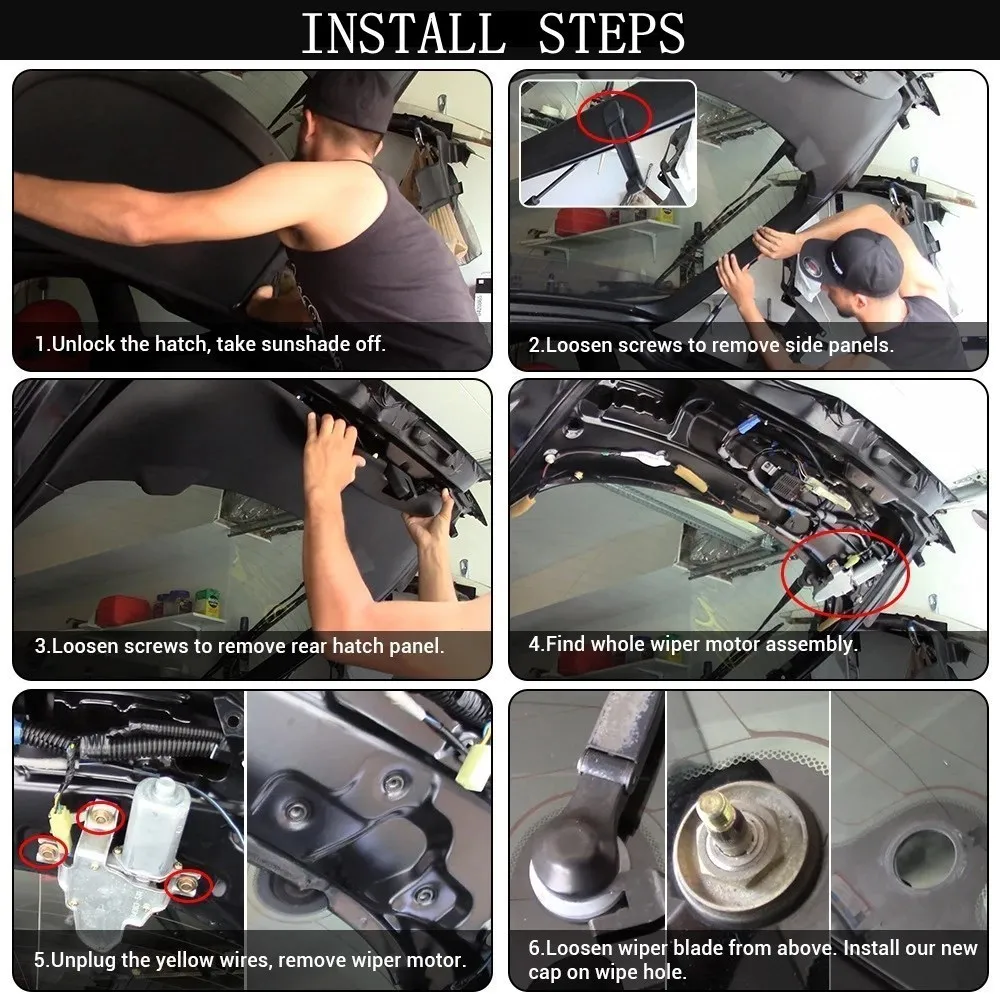 INSTALL STEPS

1.Unlock the hatch, take sunshade off.

2.Loosen screws to remove side panels.

3.Loosen screws to remove rear hatch panel.

4.Find whole wiper motor assembly.

5.Unplug the yellow wires, remove wiper motor.

6.Loosen wiper blade from above. Install our new cap on wipe hole.