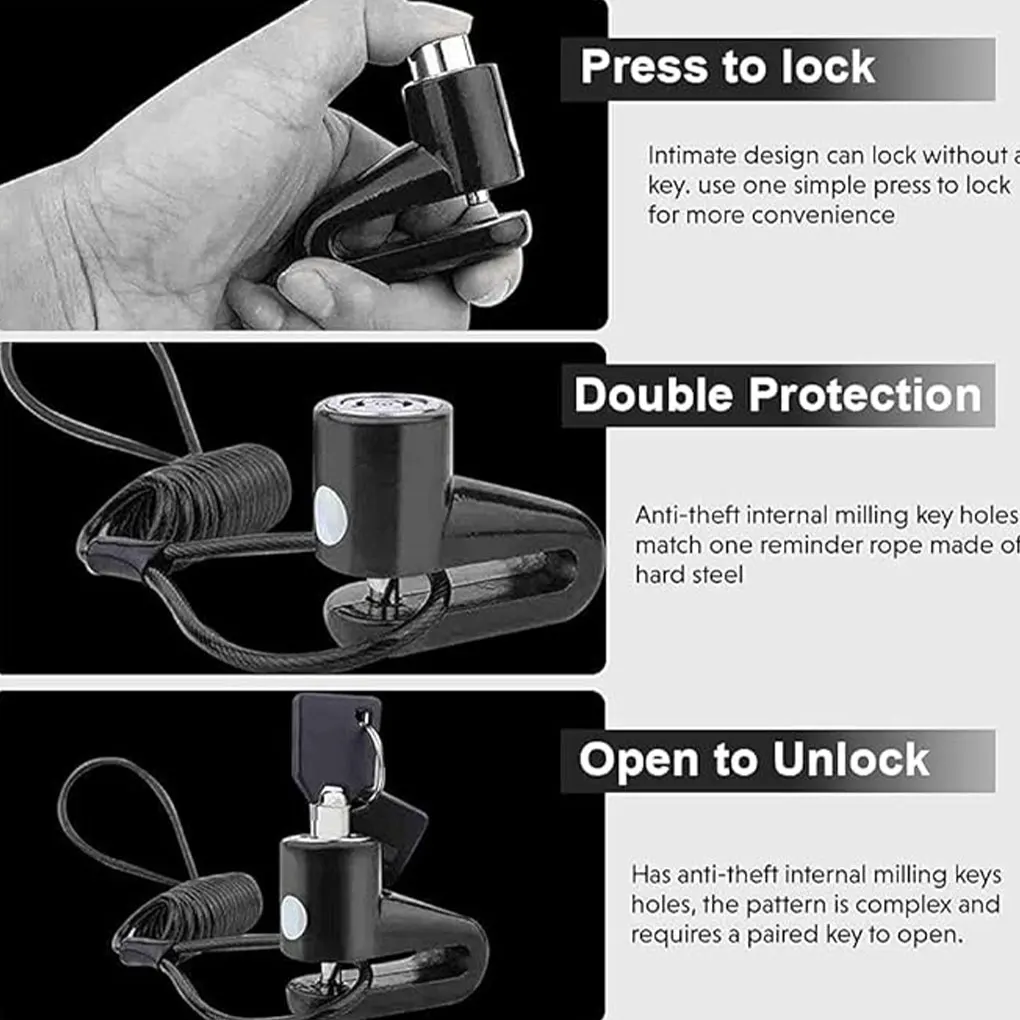 Press to lock

Intimate design can lock without a key. use one simple press to lock for more convenience

Double Protection

Anti-theft internal milling key holes match one reminder rope made of hard steel

Open to Unlock

Has anti-theft internal milling keys holes, the pattern is complex and requires a paired key to open.