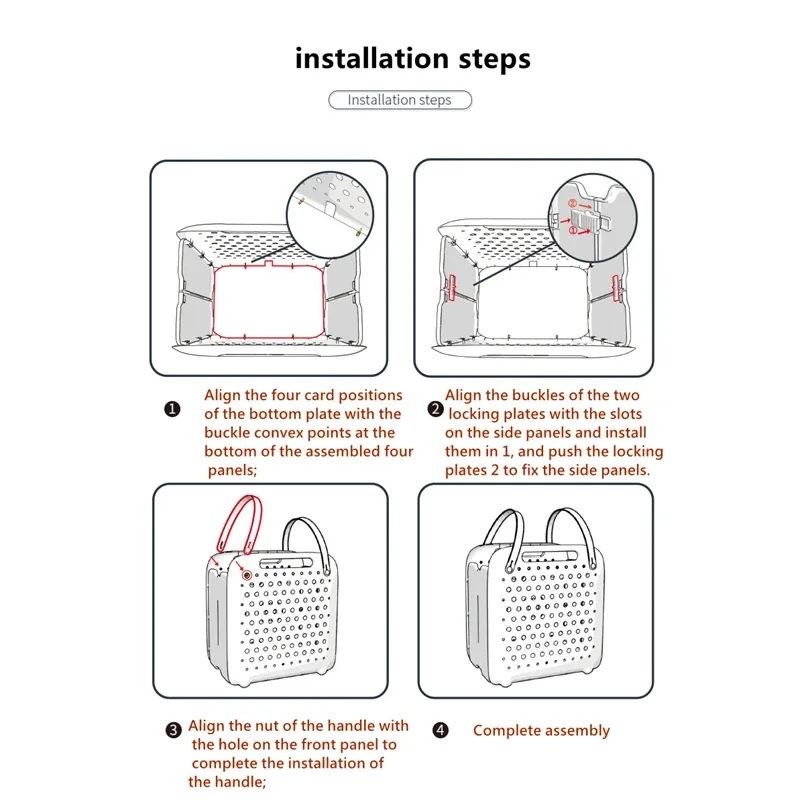 installation steps

Installation steps

②

①

❶ Align the four card positions of the bottom plate with the buckle convex points at the bottom of the assembled four panels;

❷ Align the buckles of the two locking plates with the slots on the side panels and install them in 1, and push the locking plates 2 to fix the side panels.

❸ Align the nut of the handle with the hole on the front panel to complete the installation of the handle;

❹ Complete assembly