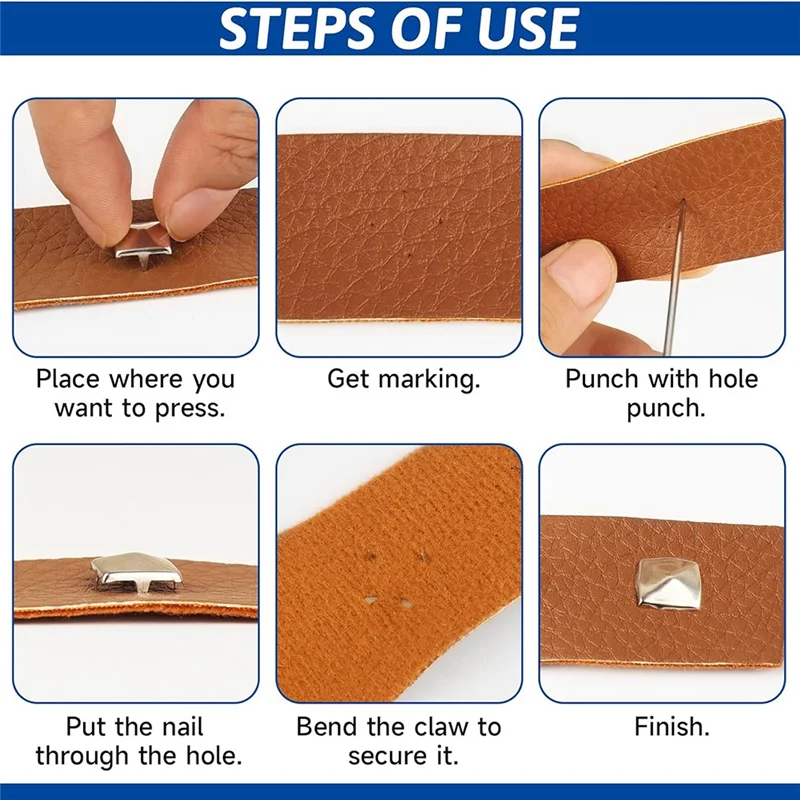 STEPS OF USE

Place where you want to press.

Get marking.

Punch with hole punch.

Put the nail through the hole.

Bend the claw to secure it.

Finish.