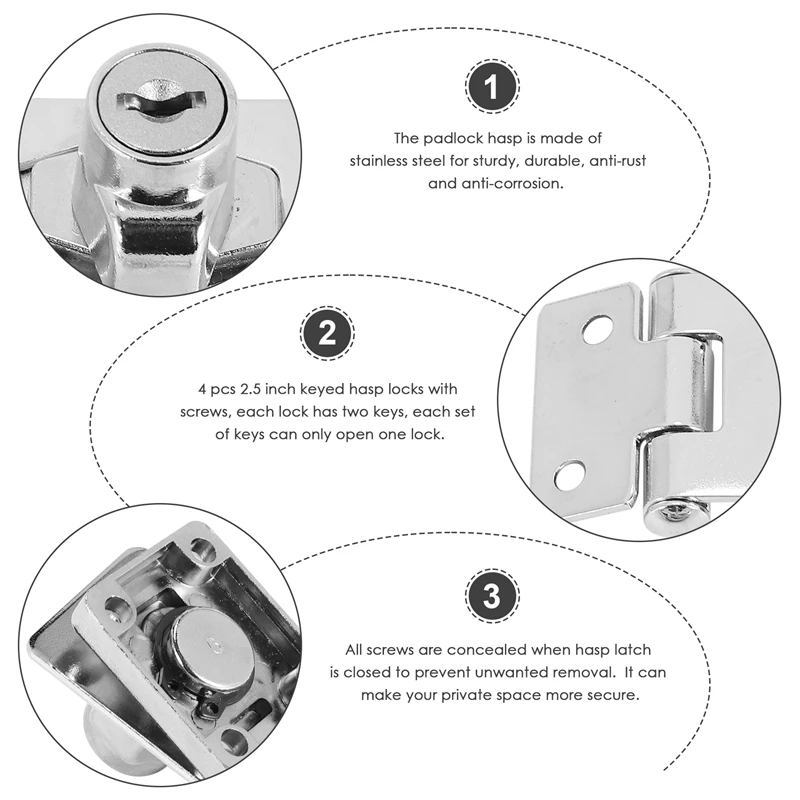 1

The padlock hasp is made of stainless steel for sturdy, durable, anti-rust and anti-corrosion.

2

4 pcs 2.5 inch keyed hasp locks with screws, each lock has two keys, each set of keys can only open one lock.

3

All screws are concealed when hasp latch is closed to prevent unwanted removal. It can make your private space more secure.