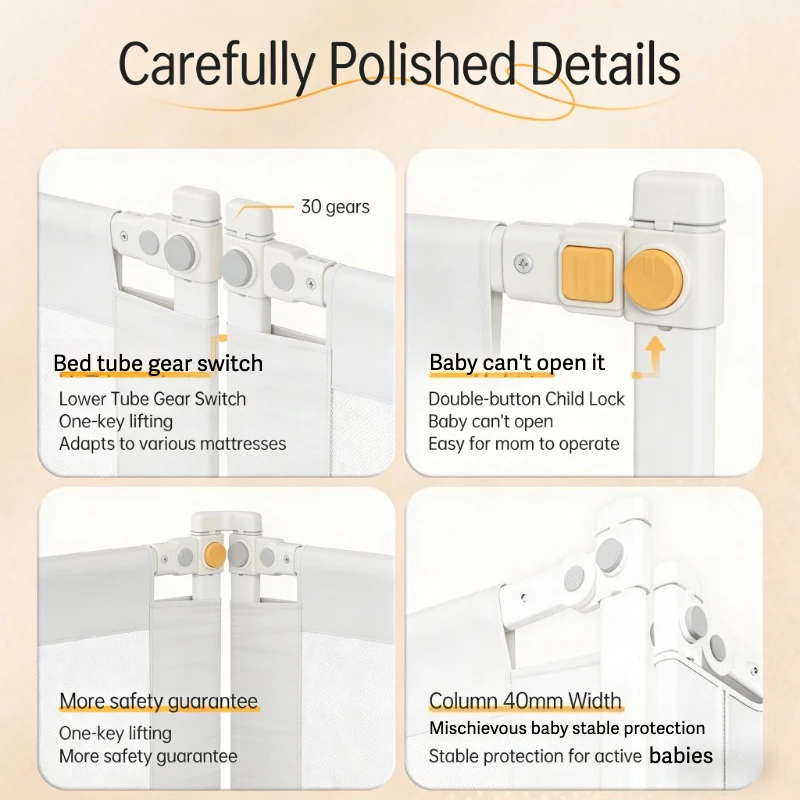 Carefully Polished Details

30 gears

Bed tube gear switch

Lower Tube Gear Switch
One-key lifting
Adapts to various mattresses

Baby can't open it

Double-button Child Lock
Baby can't open
Easy for mom to operate

More safety guarantee

One-key lifting
More safety guarantee

Column 40mm Width

Mischievous baby stable protection
Stable protection for active babies