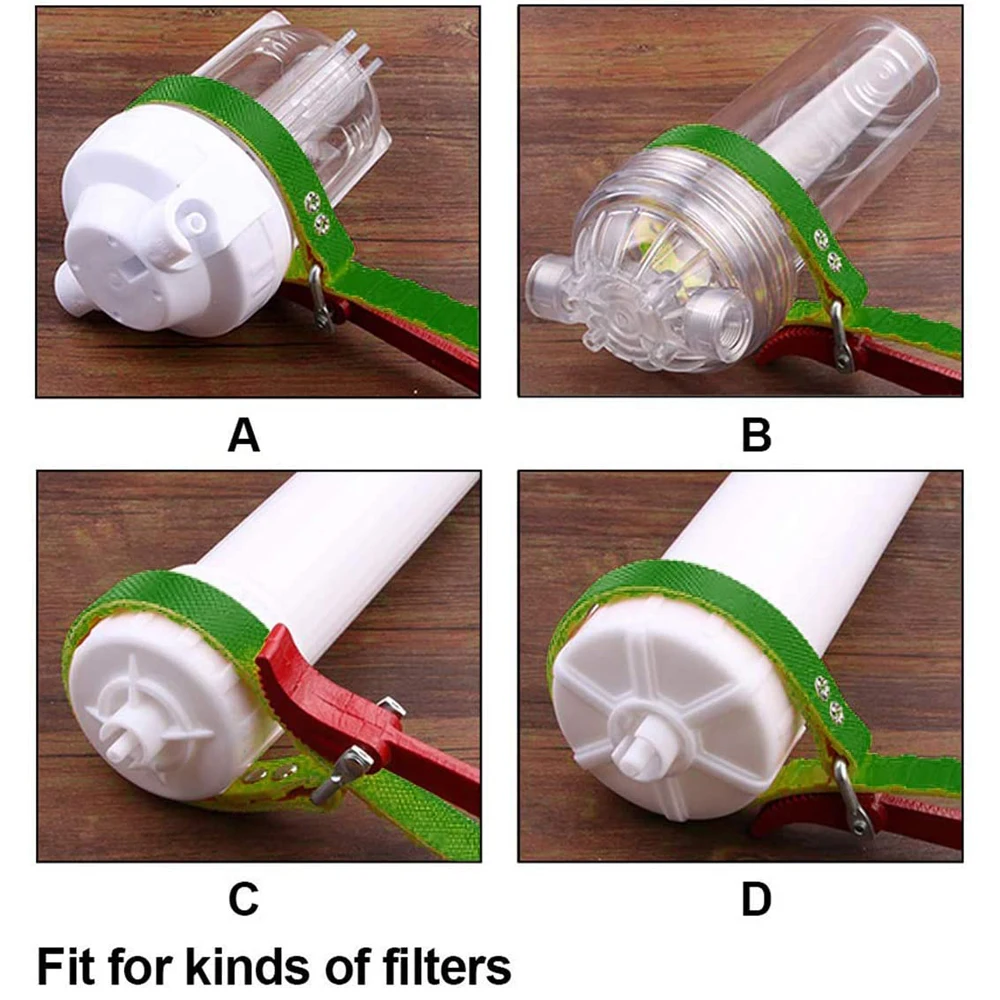 A

B

C

D

Fit for kinds of filters