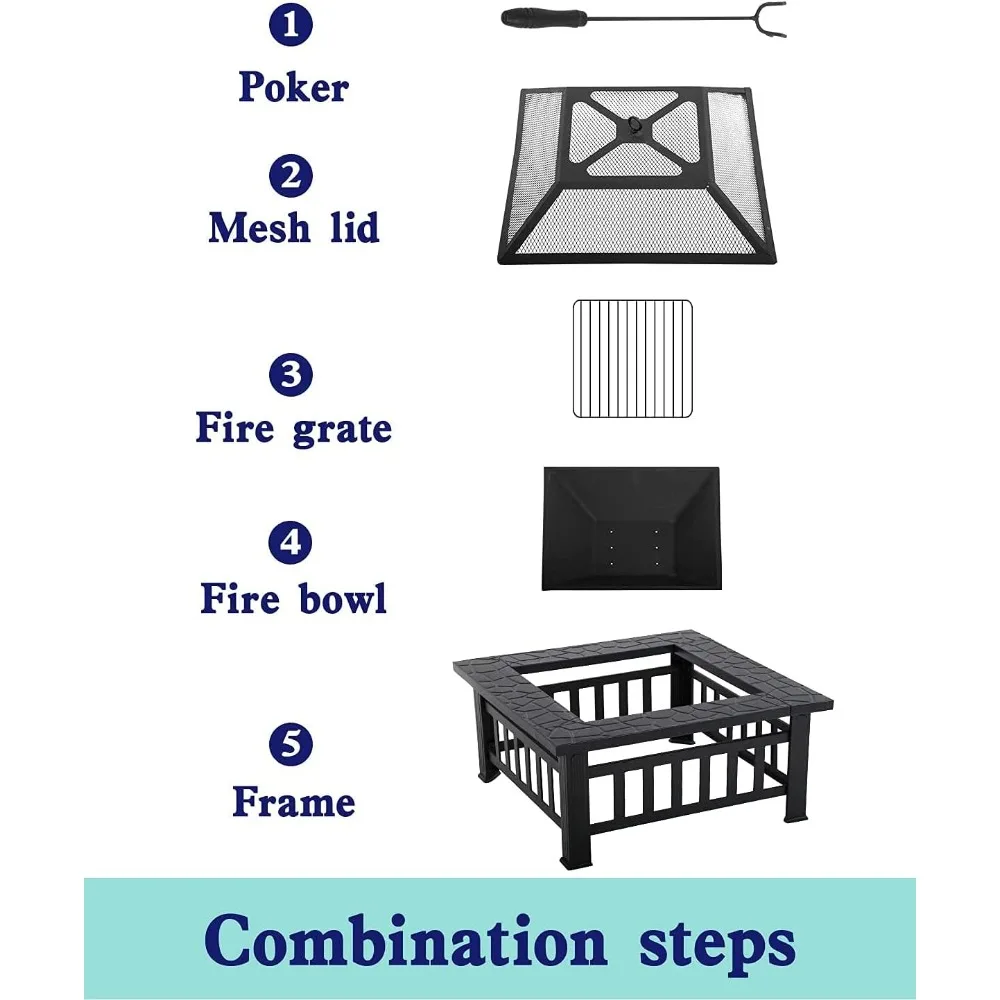 1
Poker

2
Mesh lid

3
Fire grate

4
Fire bowl

5
Frame

Combination steps