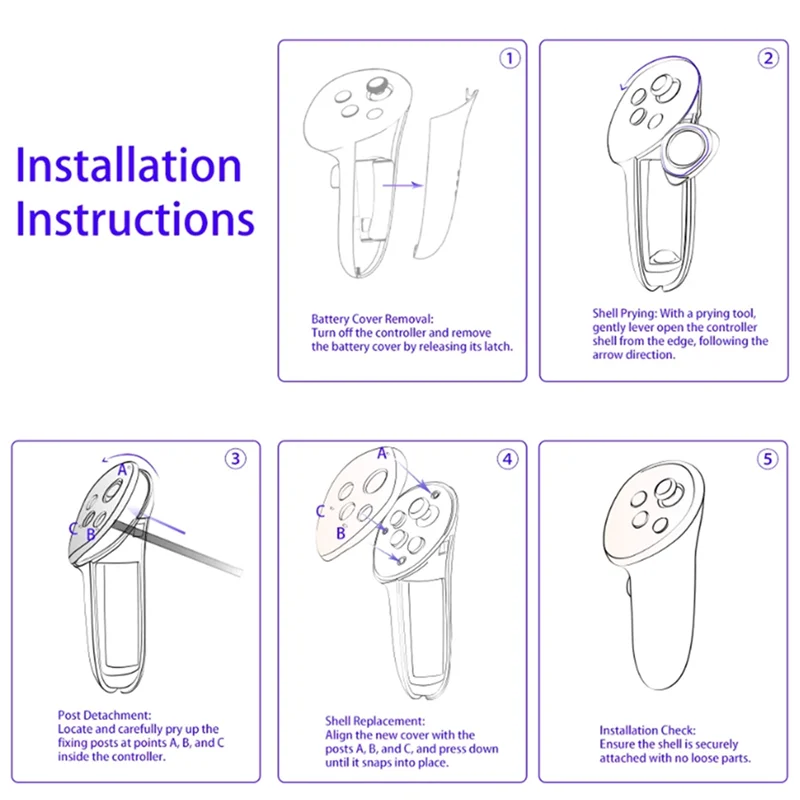 Installation Instructions

①

Battery Cover Removal:
Turn off the controller and remove the battery cover by releasing its latch.

②

Shell Prying: With a prying tool, gently lever open the controller shell from the edge, following the arrow direction.

③

A

C B

Post Detachment:
Locate and carefully pry up the fixing posts at points A, B, and C inside the controller.

④

A

C

B

Shell Replacement:
Align the new cover with the posts A, B, and C, and press down until it snaps into place.

⑤

Installation Check:
Ensure the shell is securely attached with no loose parts.