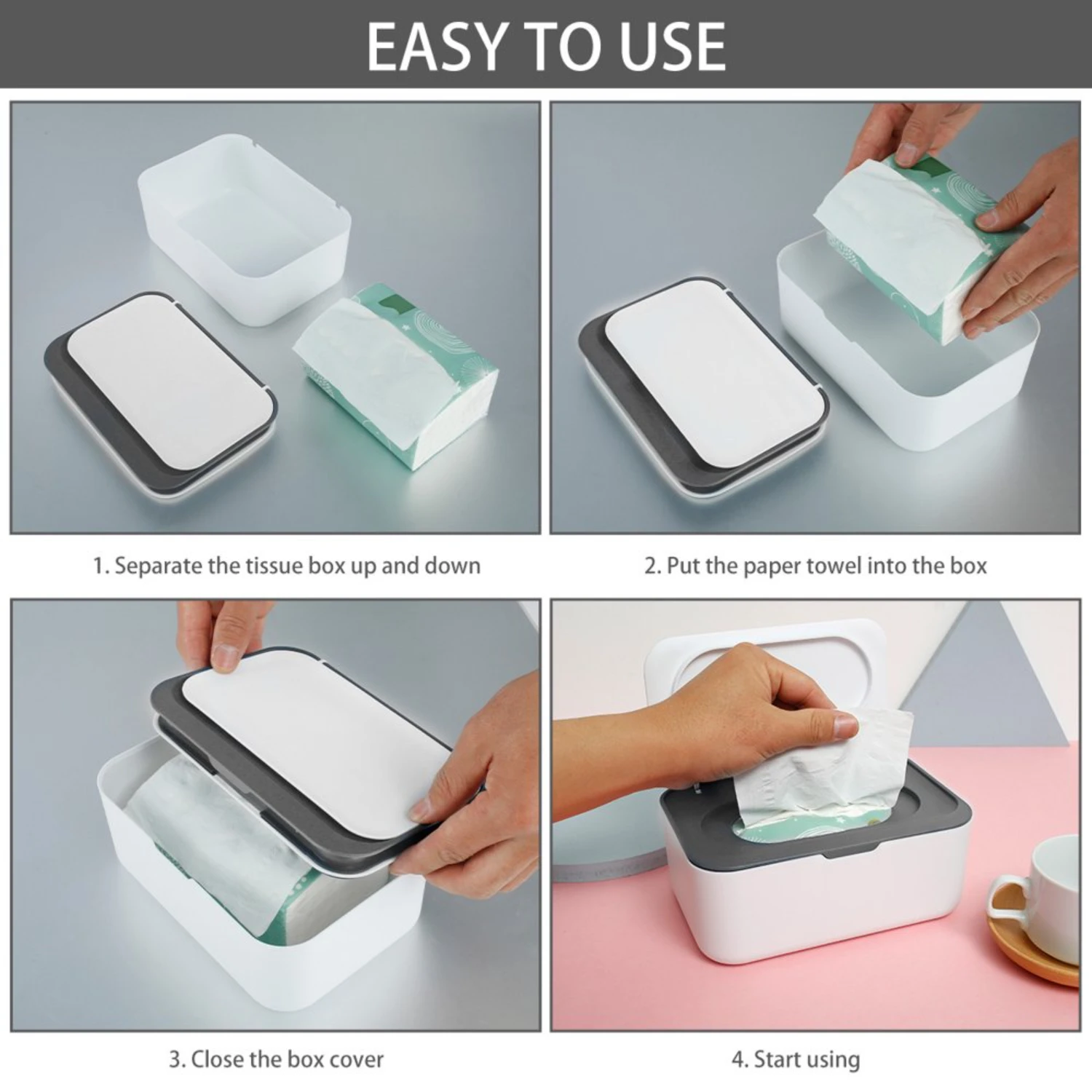 EASY TO USE

1. Separate the tissue box up and down

2. Put the paper towel into the box

3. Close the box cover

4. Start using