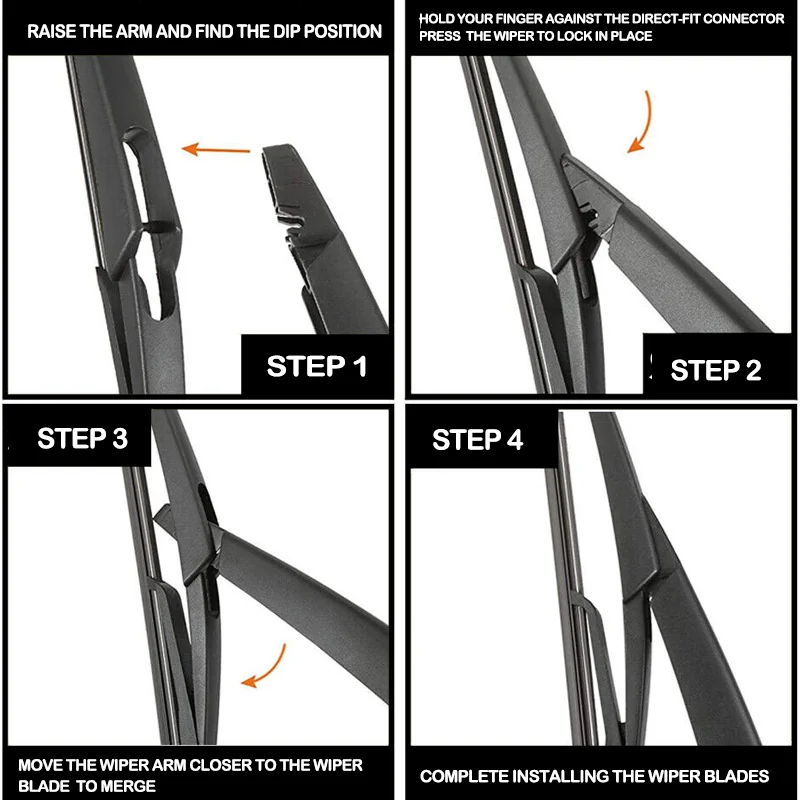 RAISE THE ARM AND FIND THE DIP POSITION

STEP 1

HOLD YOUR FINGER AGAINST THE DIRECT-FIT CONNECTOR PRESS THE WIPER TO LOCK IN PLACE

STEP 2

STEP 3

MOVE THE WIPER ARM CLOSER TO THE WIPER BLADE TO MERGE

STEP 4

COMPLETE INSTALLING THE WIPER BLADES