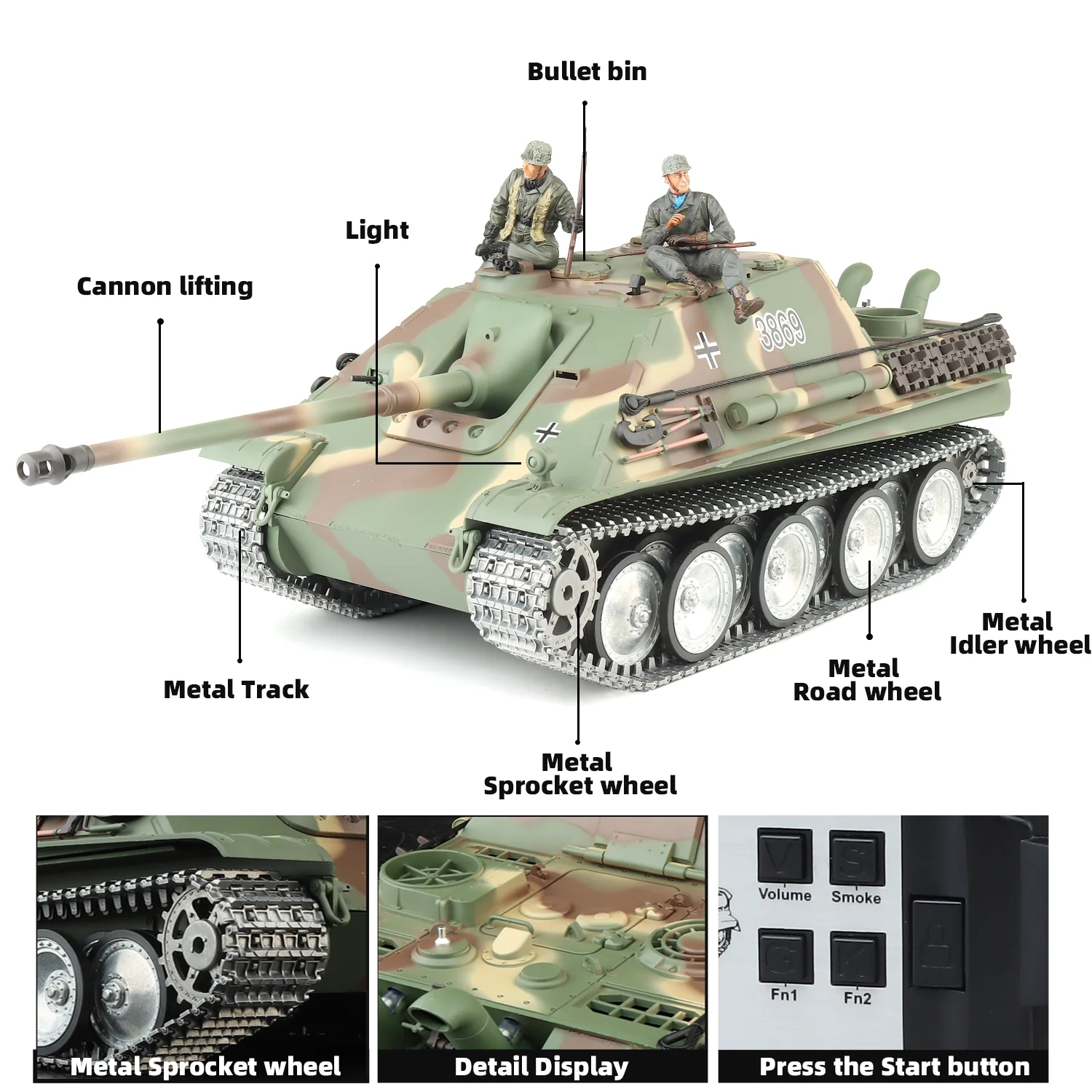 Bullet bin

Light

Cannon lifting

3869

Metal Track

Metal Sprocket wheel

Metal Road wheel

Metal Idler wheel

Metal Sprocket wheel

Detail Display

V
Volume

S
Smoke

G
Fn1

K
Fn2

Press the Start button