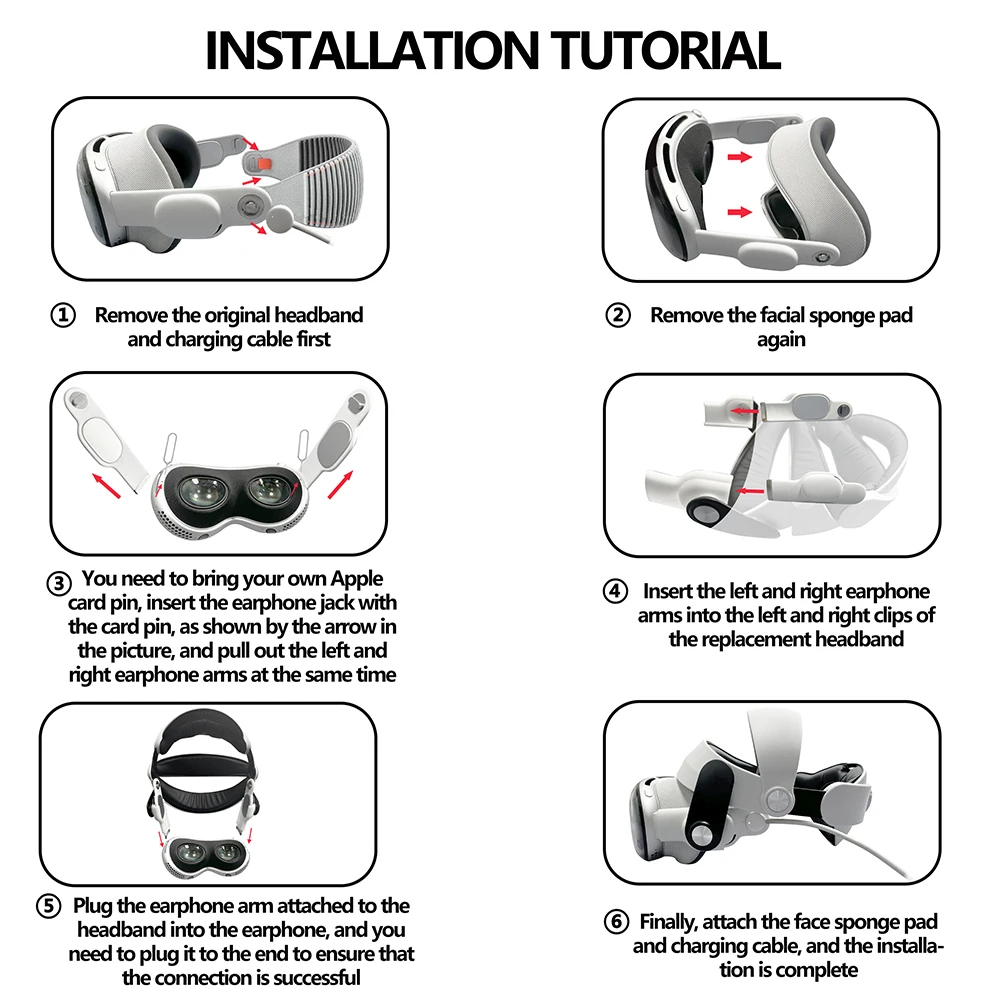 INSTALLATION TUTORIAL

① Remove the original headband and charging cable first

② Remove the facial sponge pad again

③ You need to bring your own Apple card pin, insert the earphone jack with the card pin, as shown by the arrow in the picture, and pull out the left and right earphone arms at the same time

④ Insert the left and right earphone arms into the left and right clips of the replacement headband

⑤ Plug the earphone arm attached to the headband into the earphone, and you need to plug it to the end to ensure that the connection is successful

⑥ Finally, attach the face sponge pad and charging cable, and the installation is complete