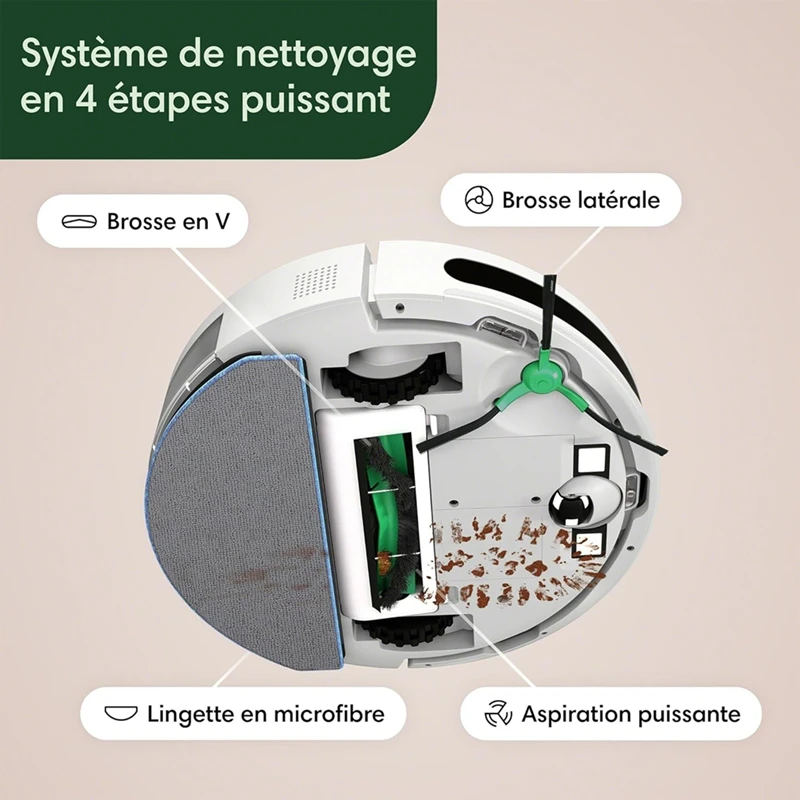 Système de nettoyage en 4 étapes puissant

Brosse en V

Brosse latérale

Lingette en microfibre

Aspiration puissante