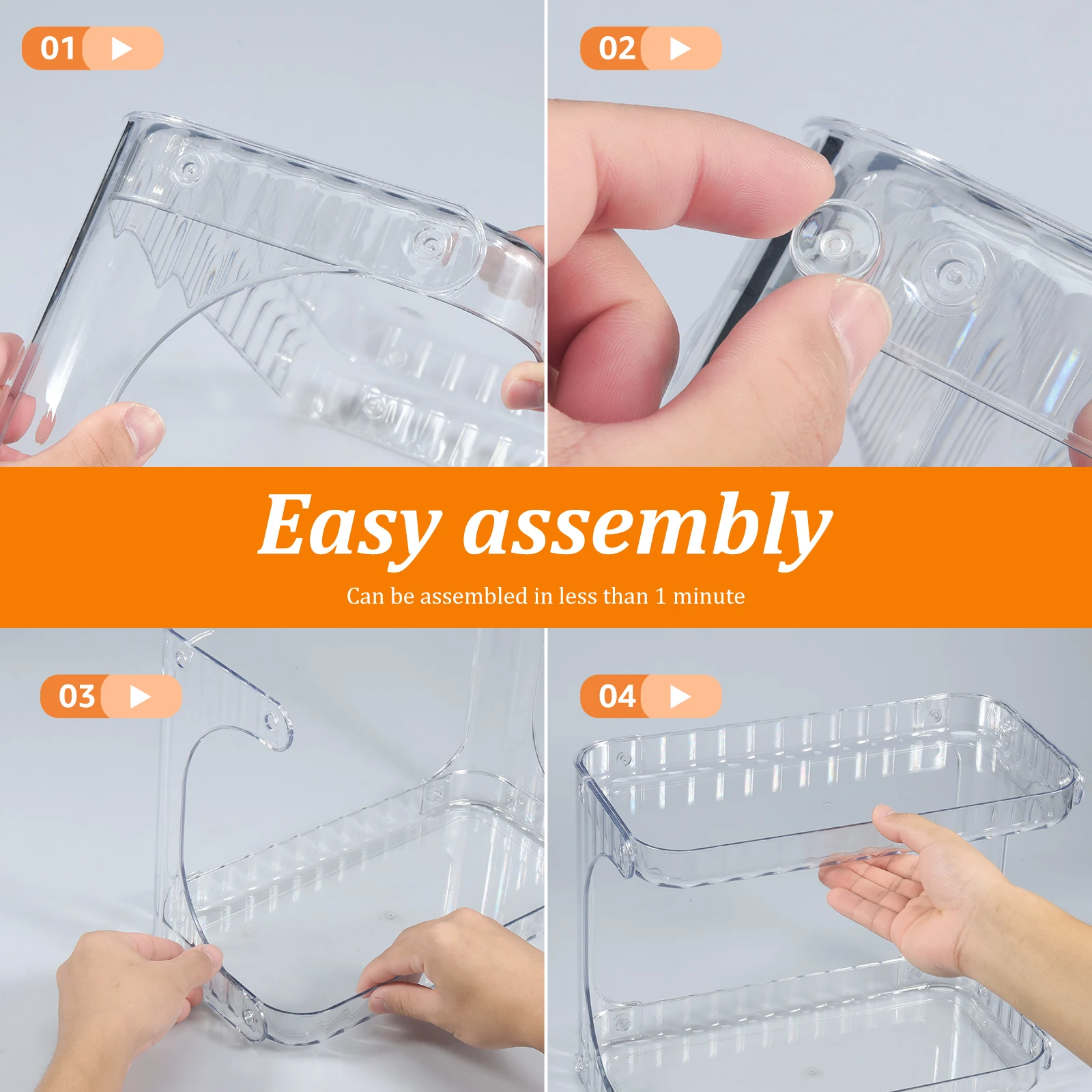 01

02

Easy assembly

Can be assembled in less than 1 minute

03

04