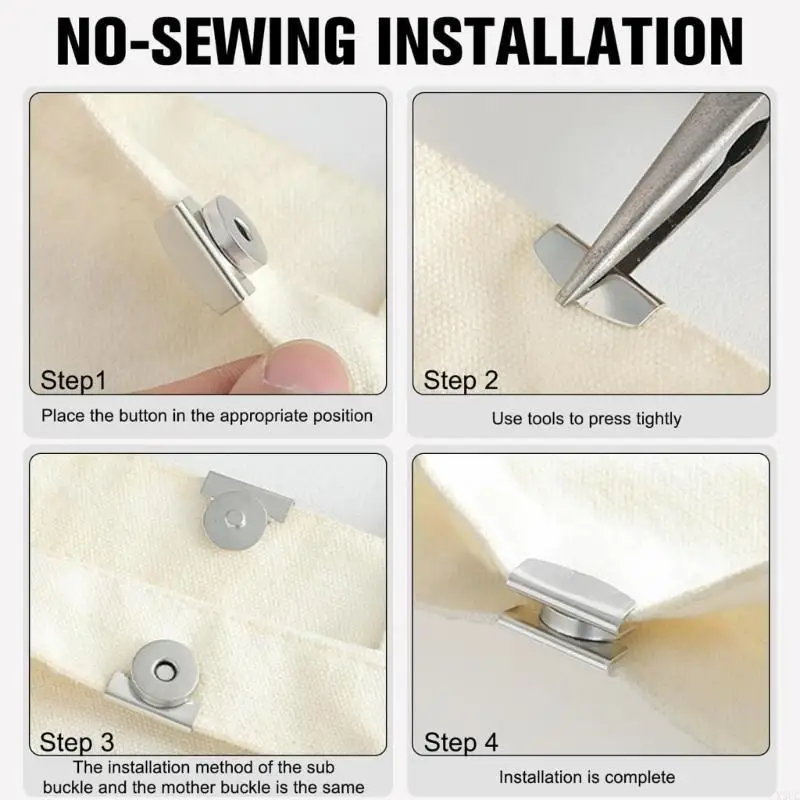 NO-SEWING INSTALLATION

Step1
Place the button in the appropriate position

Step 2
Use tools to press tightly

Step 3
The installation method of the sub buckle and the mother buckle is the same

Step 4
Installation is complete