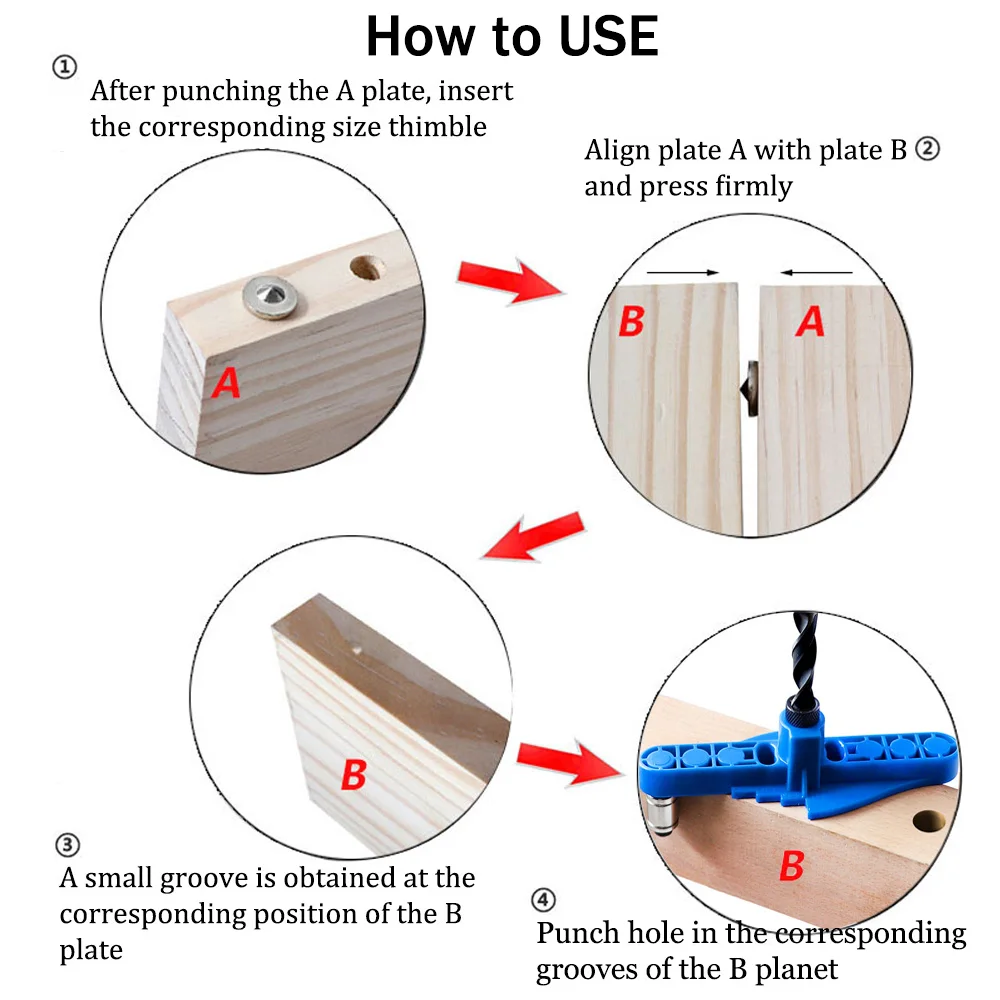 How to USE

①
After punching the A plate, insert the corresponding size thimble

A

Align plate A with plate B ②
and press firmly

B

A

B

③
A small groove is obtained at the corresponding position of the B plate

B

④
Punch hole in the corresponding grooves of the B planet