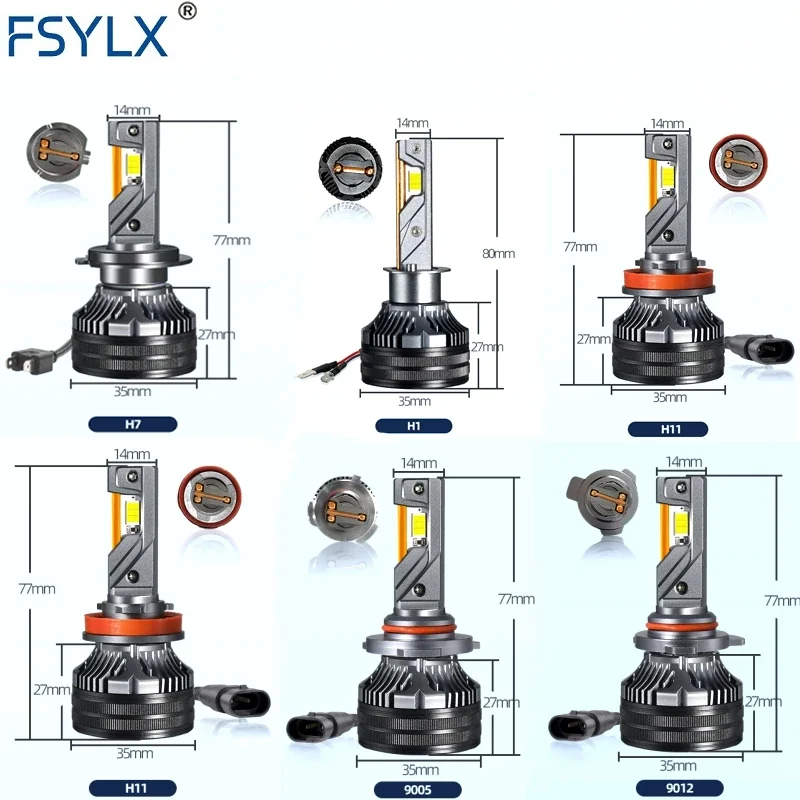 FSYLX®

14mm
77mm
27mm
35mm
H7

14mm
80mm
27mm
35mm
H1

14mm
77mm
27mm
35mm
H11

14mm
77mm
27mm
35mm
H11

14mm
77mm
27mm
35mm
9005

14mm
77mm
27mm
35mm
9012