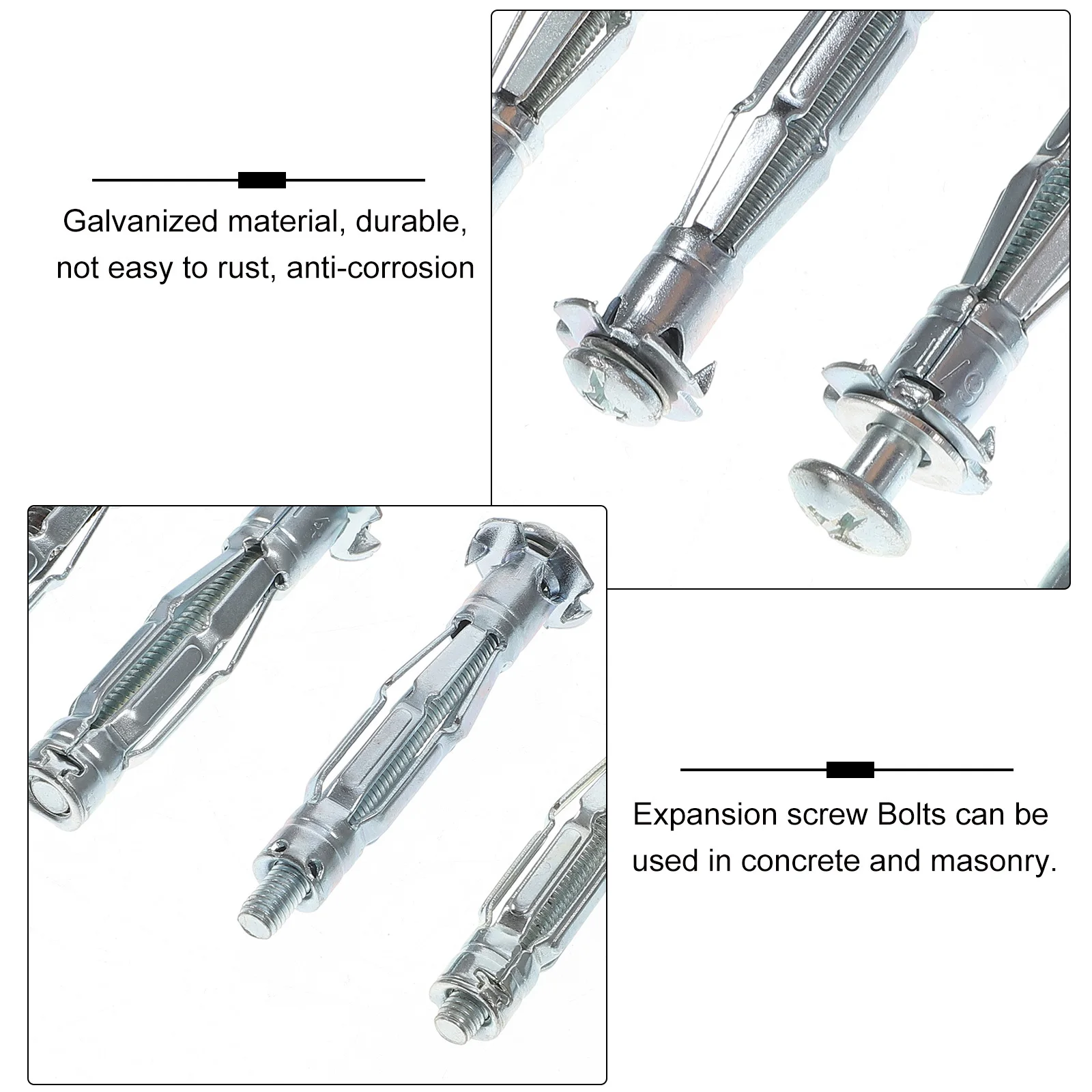 Galvanized material, durable, not easy to rust, anti-corrosion

Expansion screw Bolts can be used in concrete and masonry.