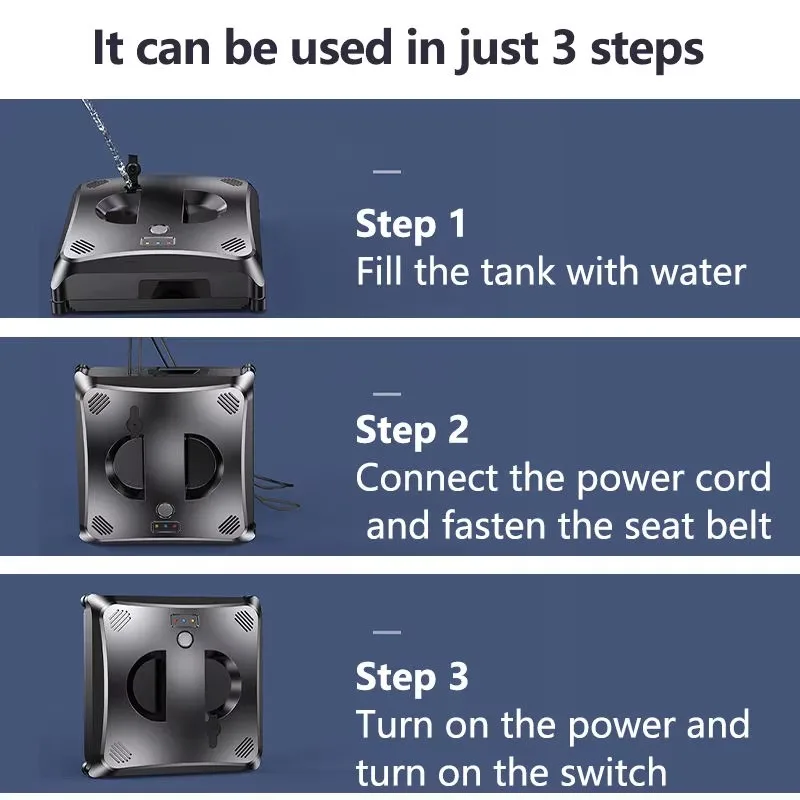 It can be used in just 3 steps

Step 1
Fill the tank with water

Step 2
Connect the power cord and fasten the seat belt

Step 3
Turn on the power and turn on the switch