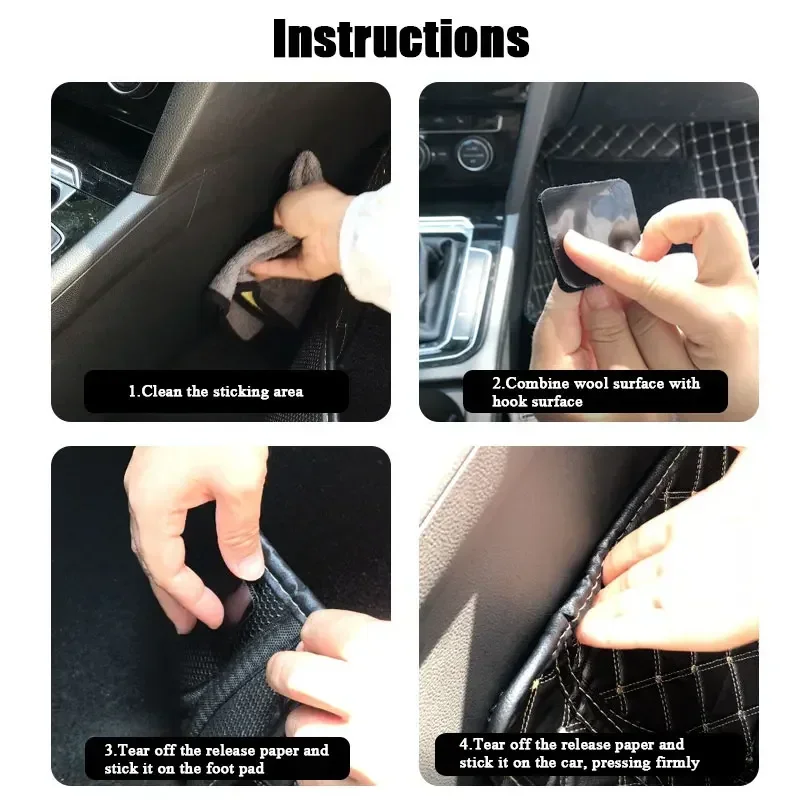 Instructions

1.Clean the sticking area

2.Combine wool surface with hook surface

3.Tear off the release paper and stick it on the foot pad

4.Tear off the release paper and stick it on the car, pressing firmly