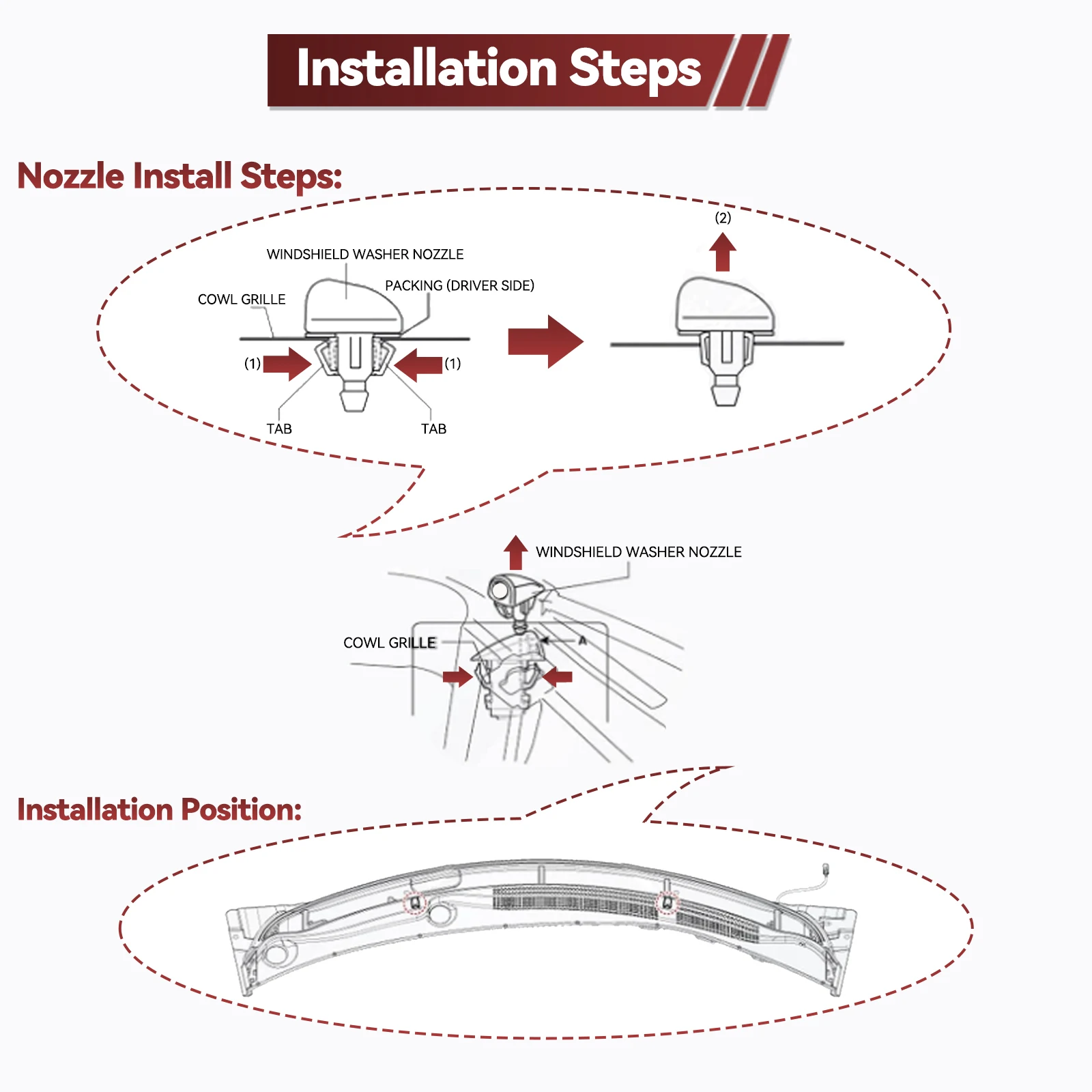 Installation Steps

Nozzle Install Steps:

WINDSHIELD WASHER NOZZLE

PACKING (DRIVER SIDE)

COWL GRILLE

(1)

(1)

TAB

TAB

(2)

WINDSHIELD WASHER NOZZLE

COWL GRILLE

A

Installation Position: