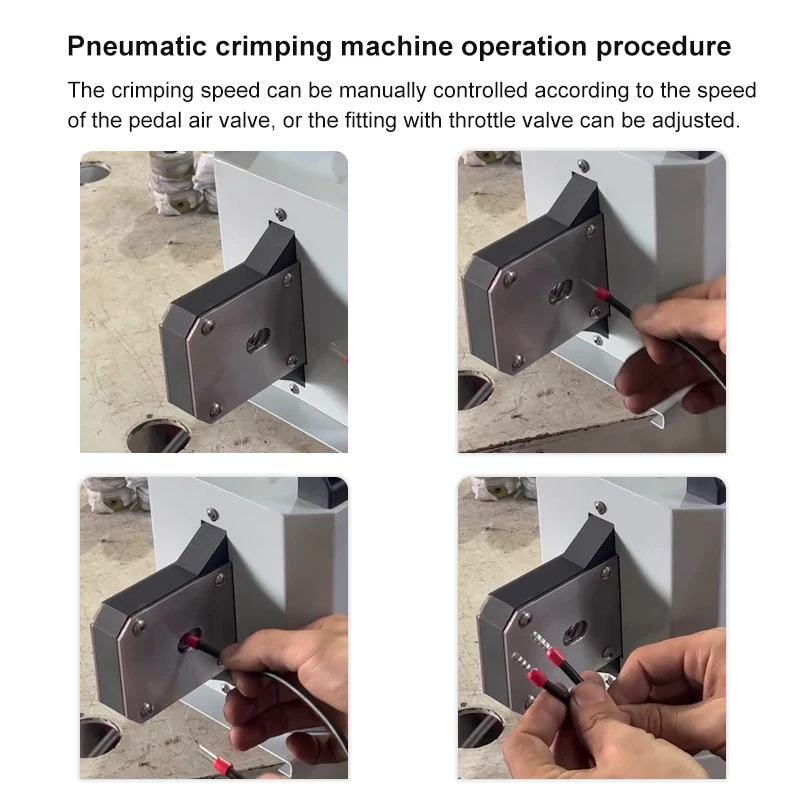 Pneumatic crimping machine operation procedure

The crimping speed can be manually controlled according to the speed of the pedal air valve, or the fitting with throttle valve can be adjusted.