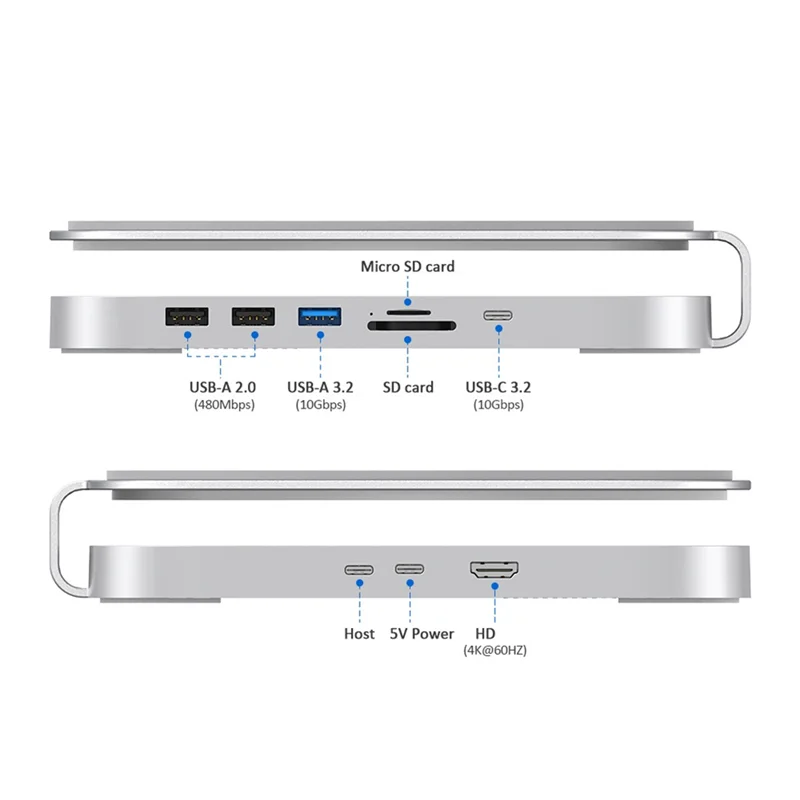 Micro SD card

USB-A 2.0
(480Mbps)

USB-A 3.2
(10Gbps)

SD card

USB-C 3.2
(10Gbps)

Host

5V Power

HD
(4K@60HZ)