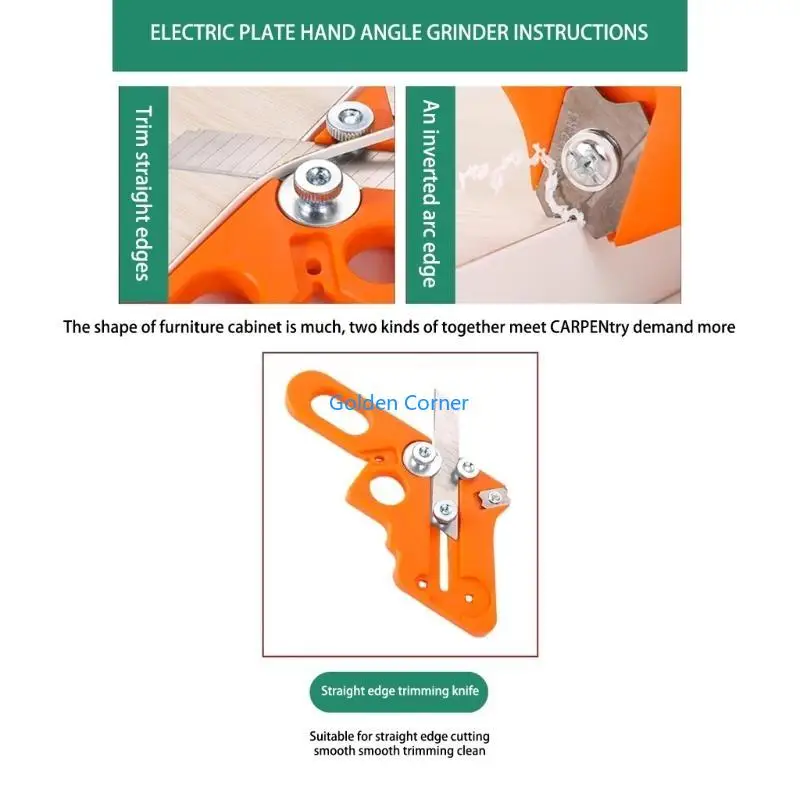 ELECTRIC PLATE HAND ANGLE GRINDER INSTRUCTIONS

Trim straight edges

An inverted arc edge

The shape of furniture cabinet is much, two kinds of together meet CARPENtry demand more

Golden Corner

Straight edge trimming knife

Suitable for straight edge cutting
smooth smooth trimming clean