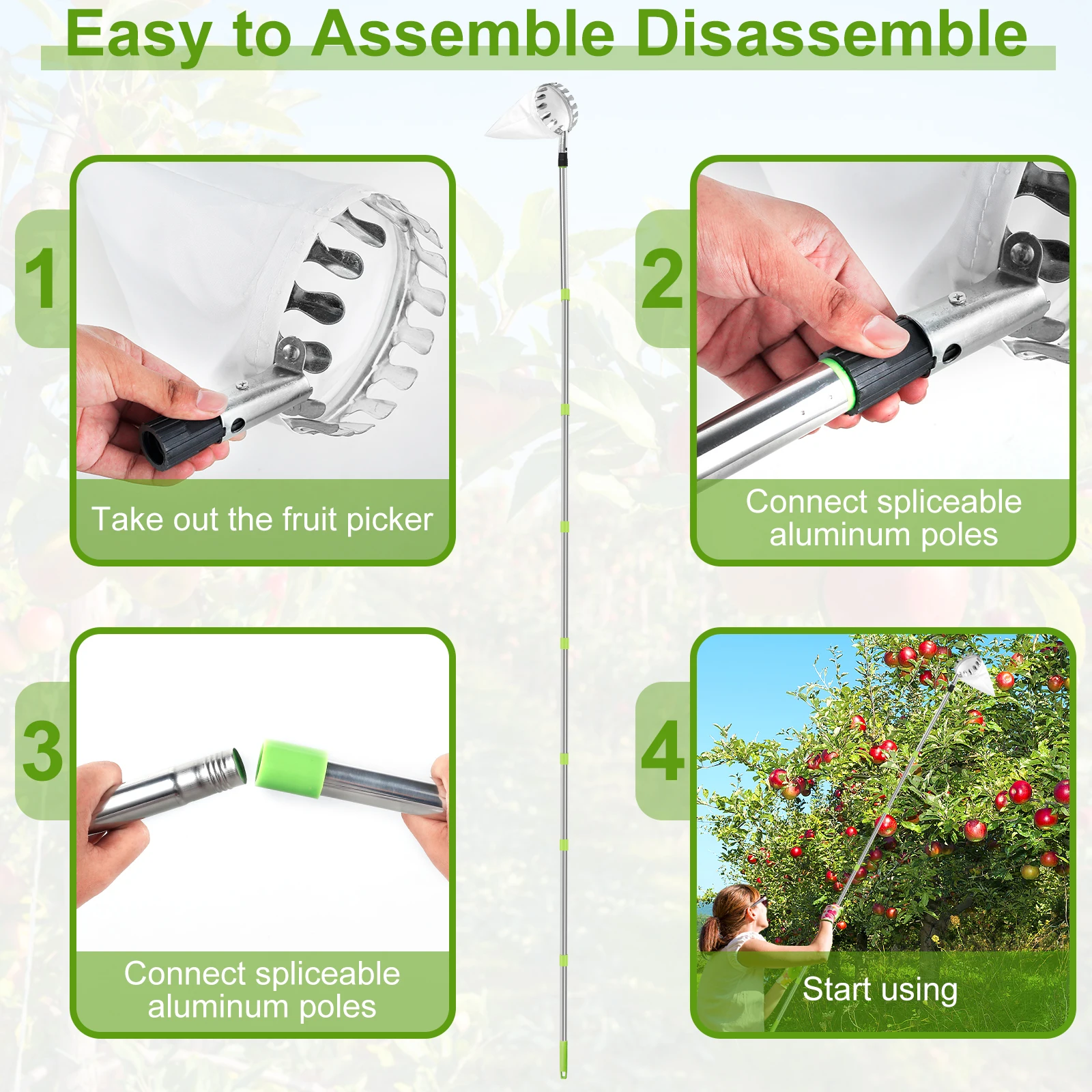 Easy to Assemble Disassemble

1

Take out the fruit picker

2

Connect spliceable aluminum poles

3

Connect spliceable aluminum poles

4

Start using