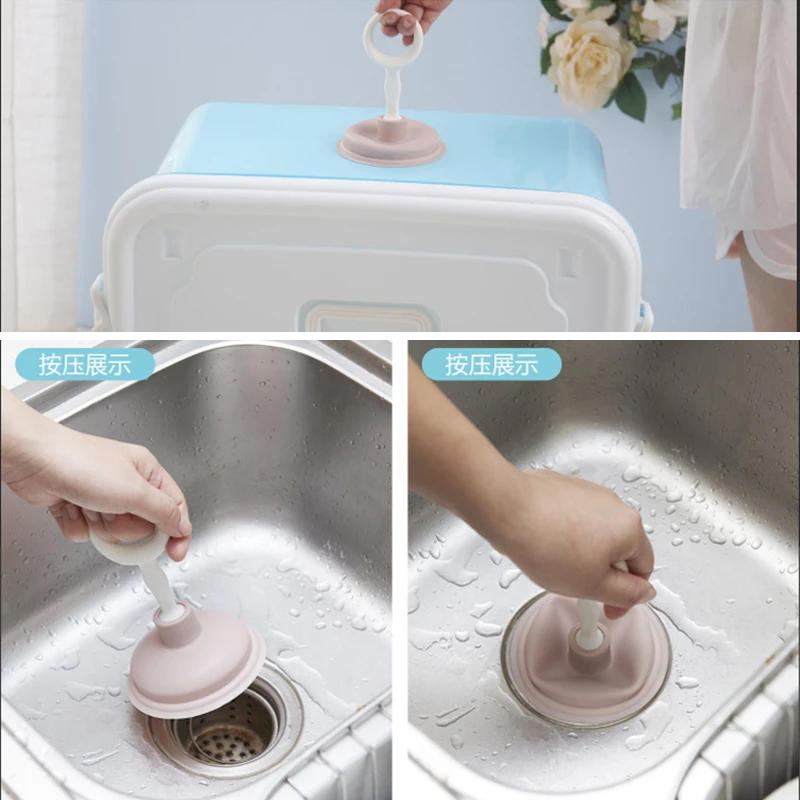 按压展示

按压展示